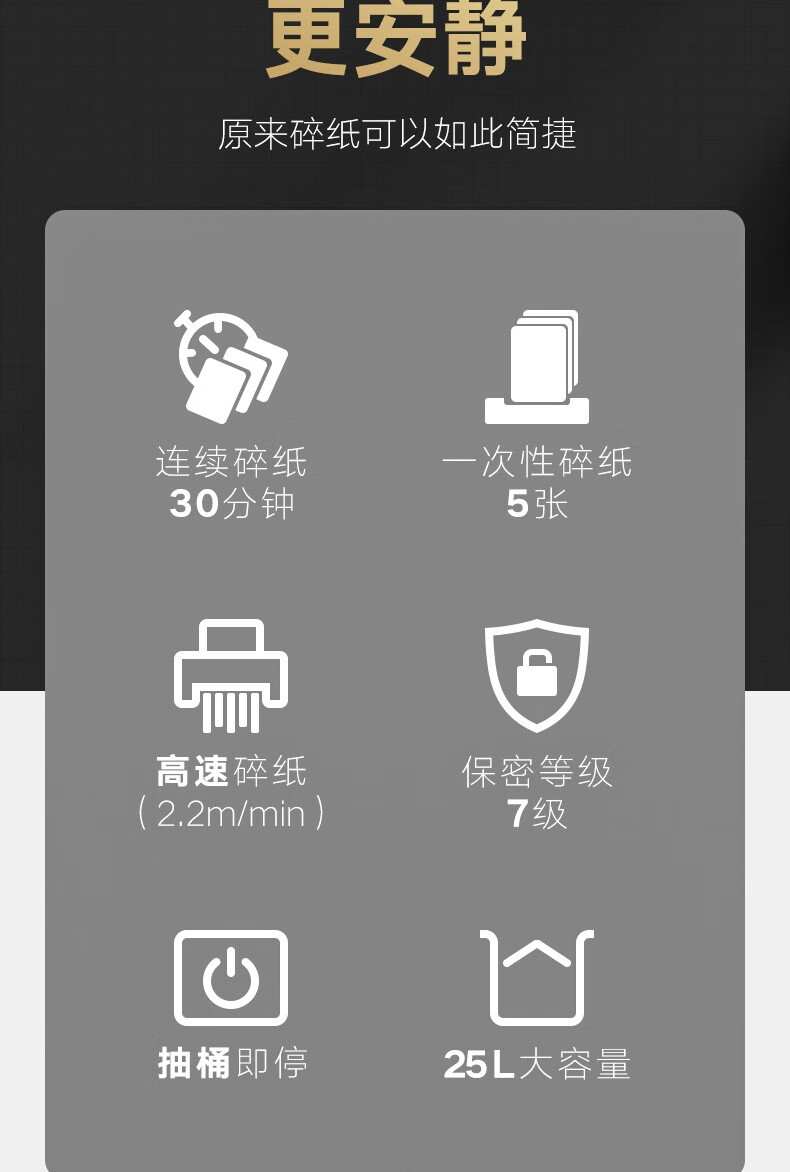 更安静

原来碎纸可以如此简捷

连续碎纸
30分钟

一次性碎纸
5张

高速碎纸
(2.2m/min)

保密等级
7级

抽桶即停

25L大容量