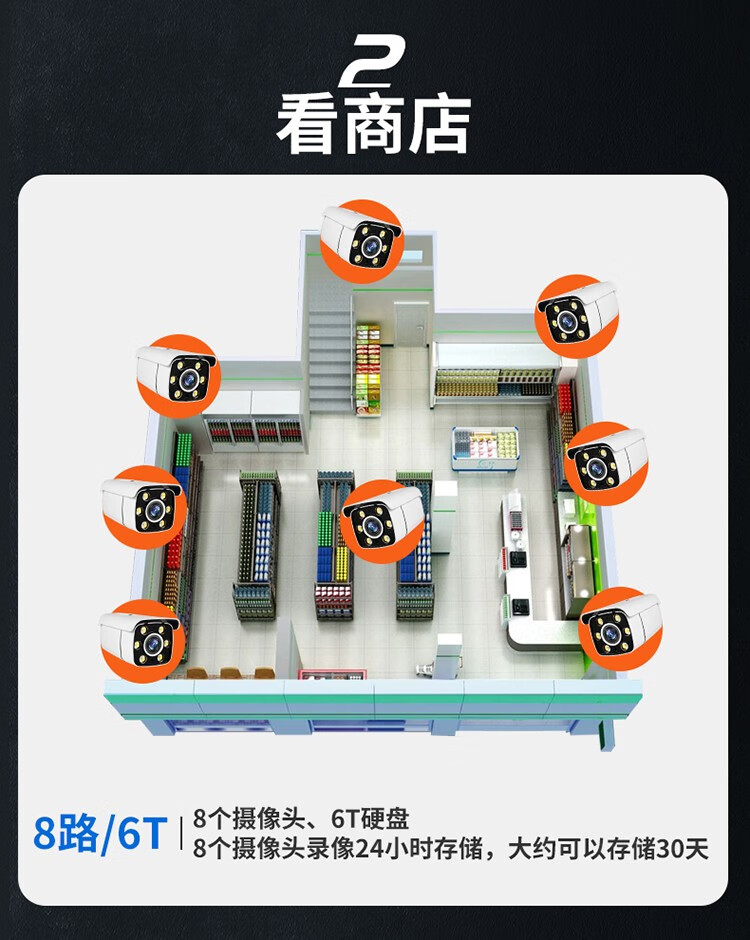 2
看商店

8路/6T
8个摄像头、6T硬盘
8个摄像头录像24小时存储，大约可以存储30天