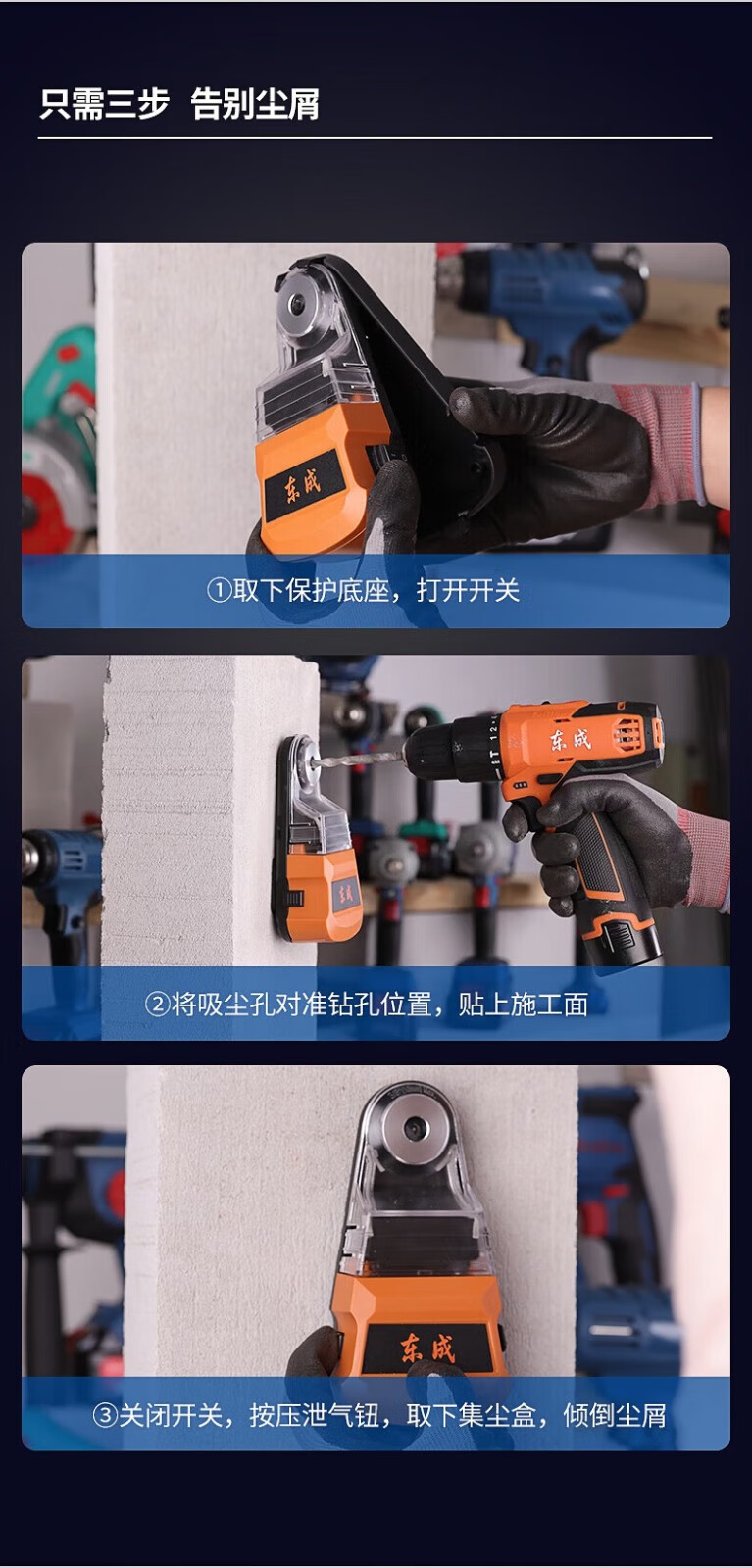 只需三步 告别尘屑

东成

①取下保护底座，打开开关

东成

东成

②将吸尘孔对准钻孔位置，贴上施工面

东成

③关闭开关，按压泄气钮，取下集尘盒，倾倒尘屑