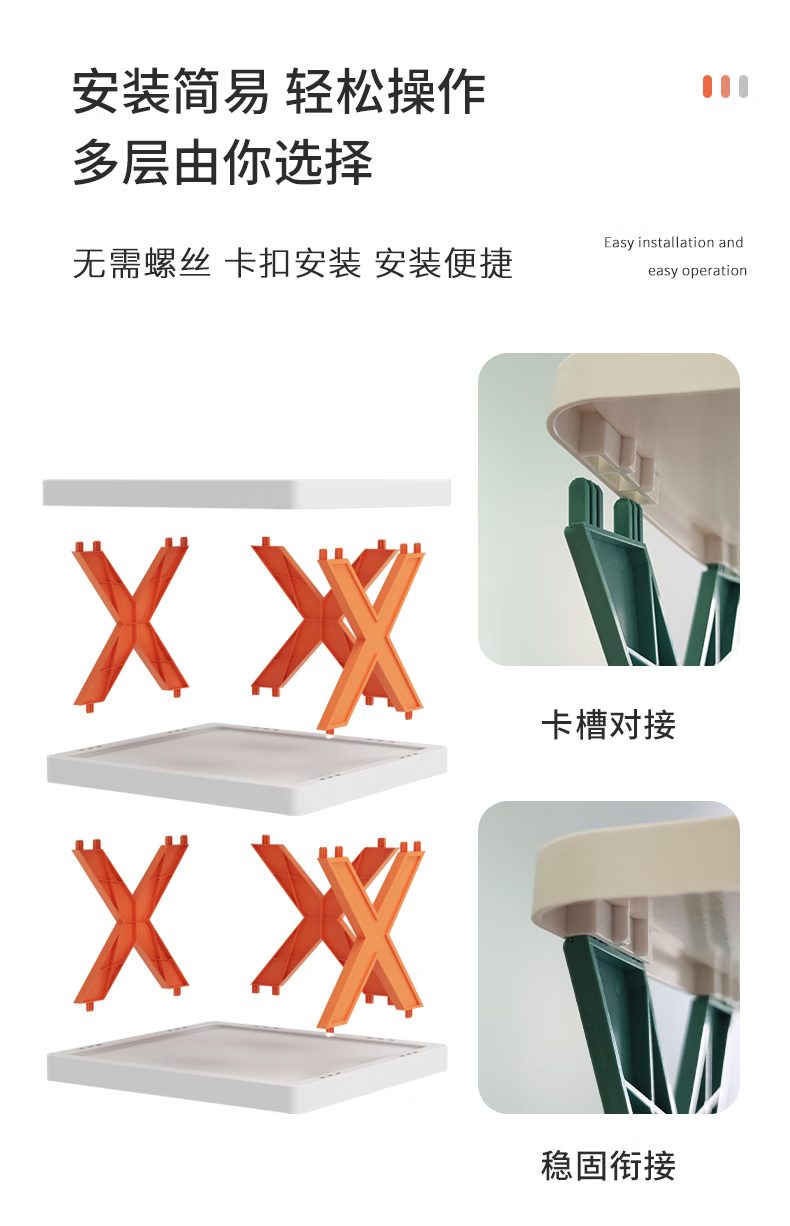 安装简易 轻松操作
多层由你选择

无需螺丝 卡扣安装 安装便捷

Easy installation and easy operation

卡槽对接

稳固衔接