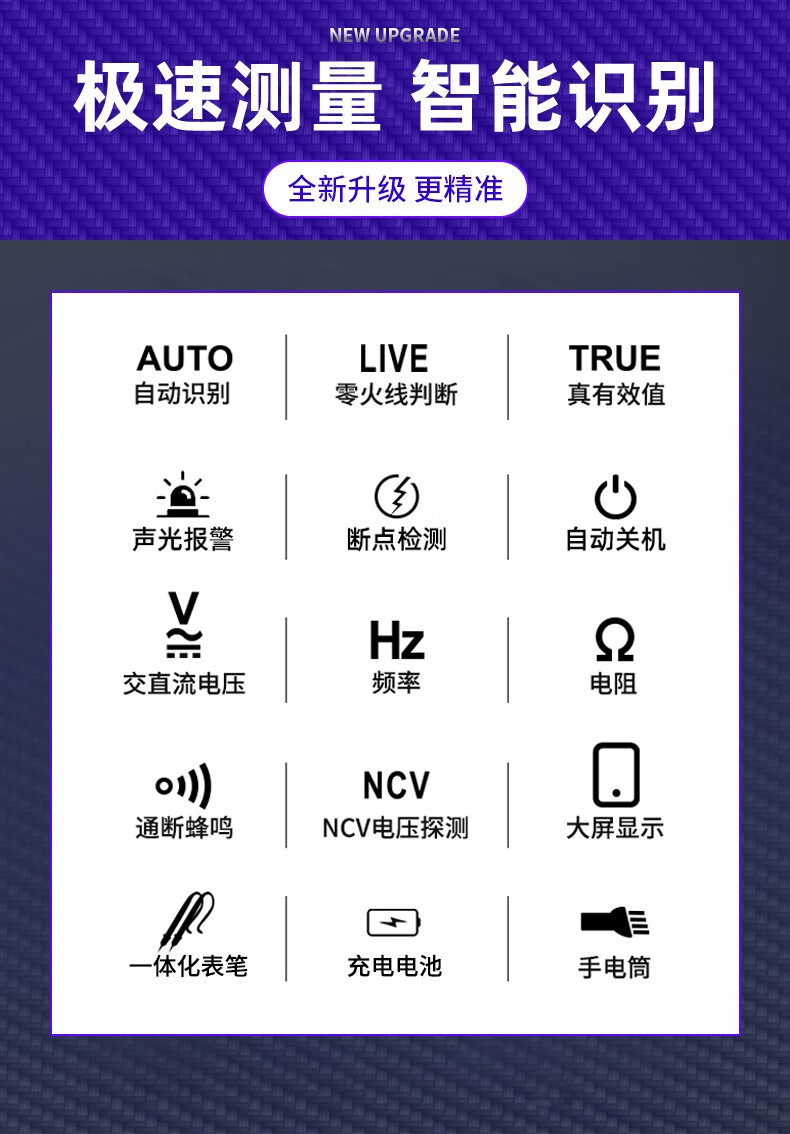 NEW UPGRADE

极速测量 智能识别

全新升级 更精准

AUTO
自动识别

LIVE
零火线判断

TRUE
真有效值

声光报警

断点检测

自动关机

V
交直流电压

Hz
频率

Ω
电阻

通断蜂鸣

NCV
NCV电压探测

大屏显示

一体化表笔

充电电池

手电筒