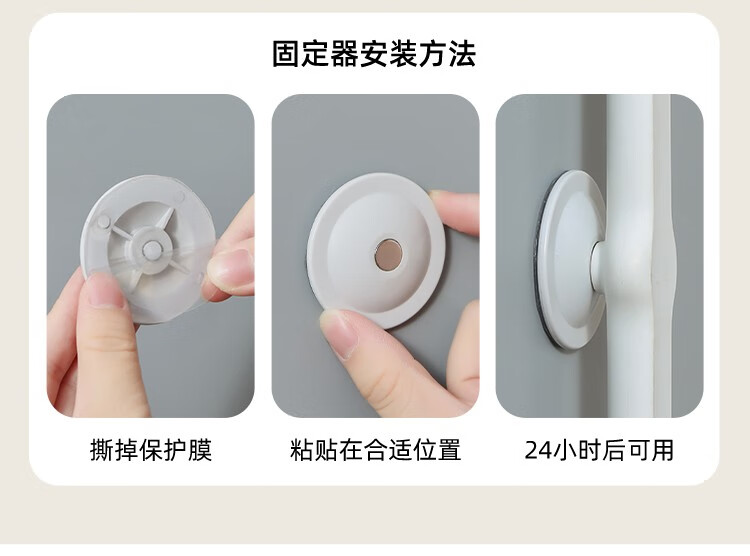 固定器安装方法

撕掉保护膜

粘贴在合适位置

24小时后可用