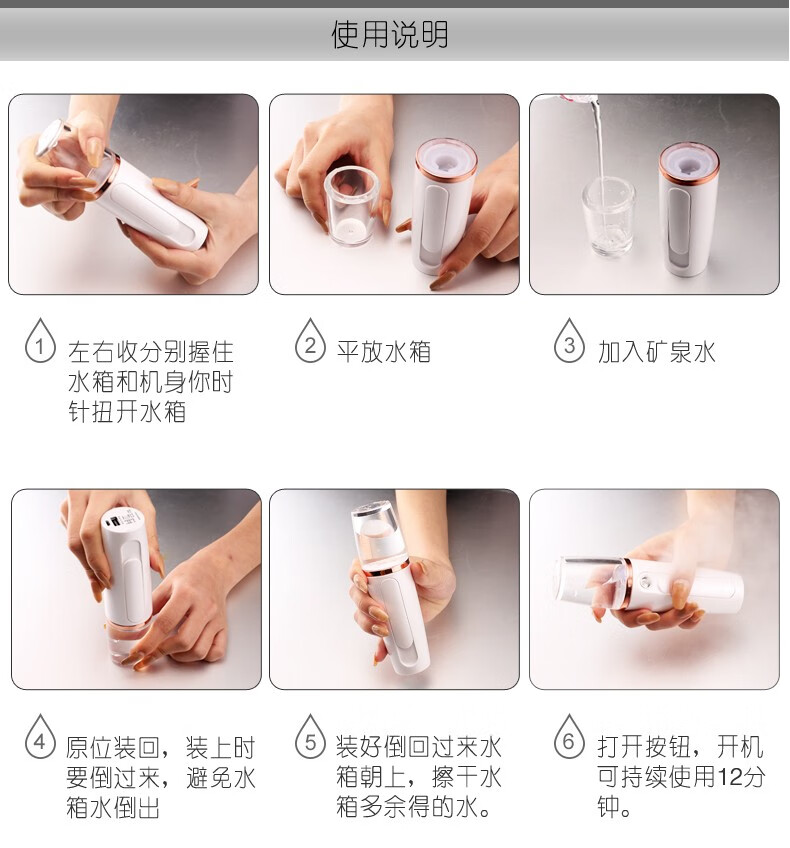 使用说明

1 左右收分别握住水箱和机身你时针扭开水箱

2 平放水箱

3 加入矿泉水

4 原位装回，装上时要倒过来，避免水箱水倒出

5 装好倒回过来水箱朝上，擦干水箱多余得的水。

6 打开按钮，开机可持续使用12分钟。