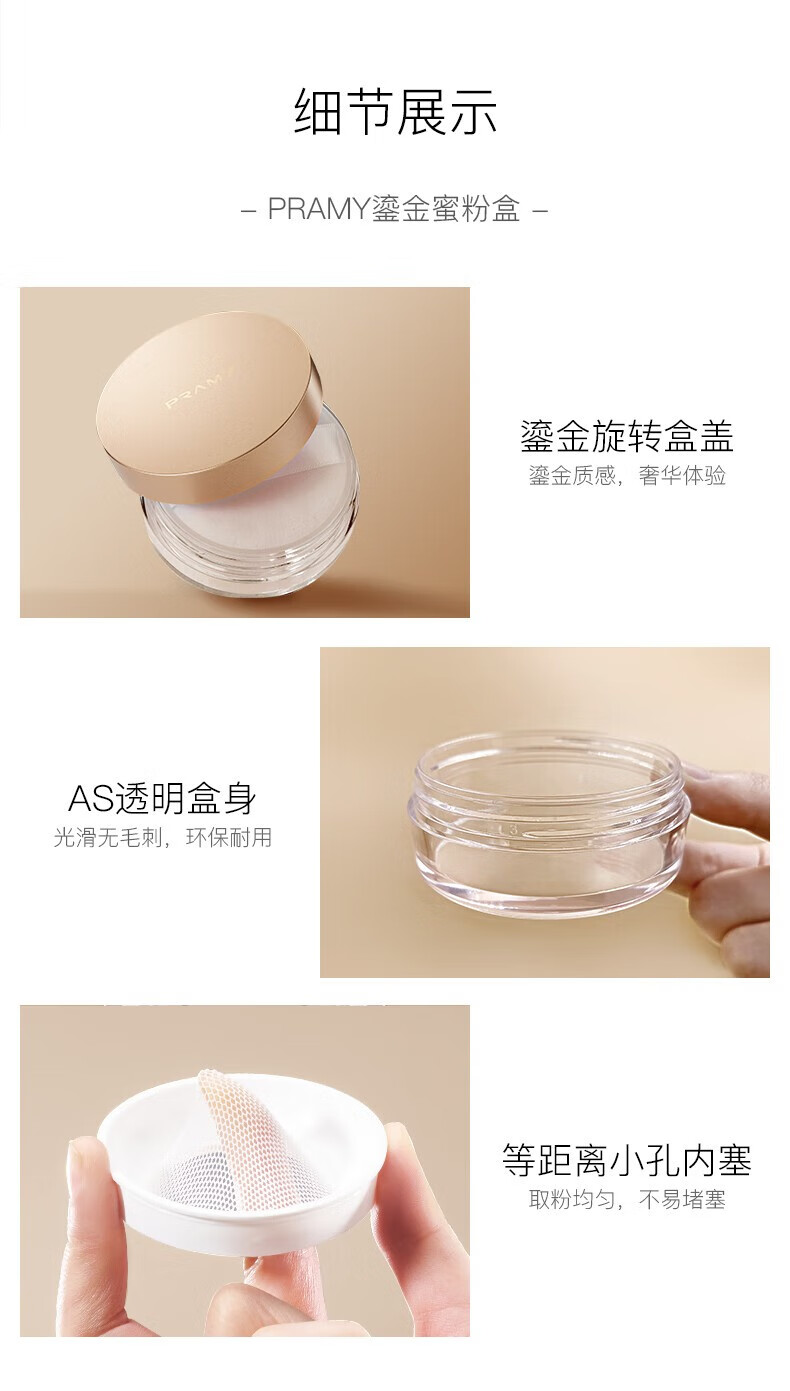 细节展示

– PRAMY鎏金蜜粉盒 –

PRAMY

鎏金旋转盒盖
鎏金质感，奢华体验

AS透明盒身
光滑无毛刺，环保耐用

等距离小孔内塞
取粉均匀，不易堵塞