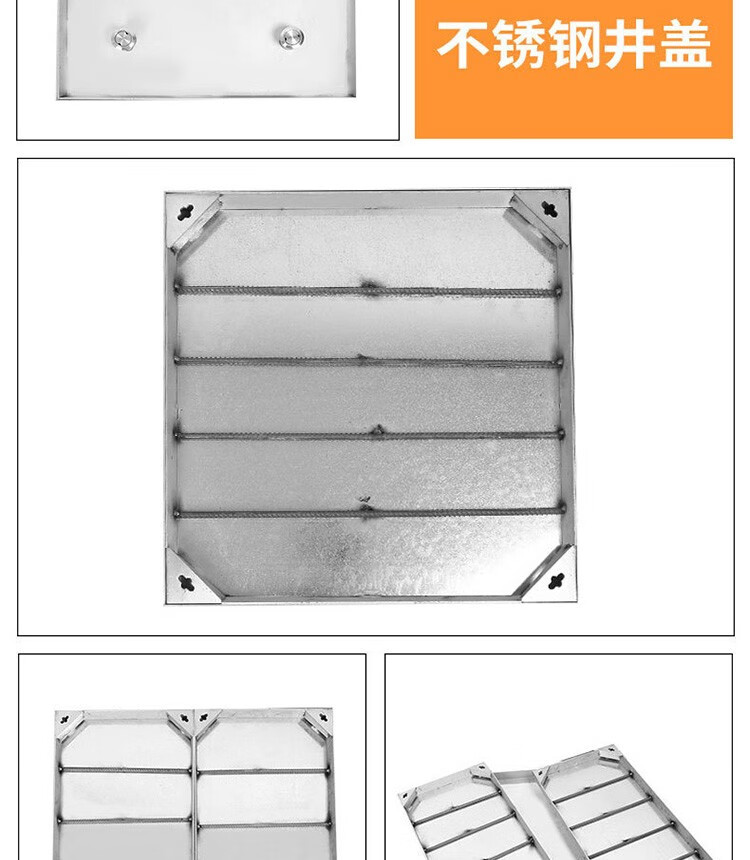 不锈钢井盖