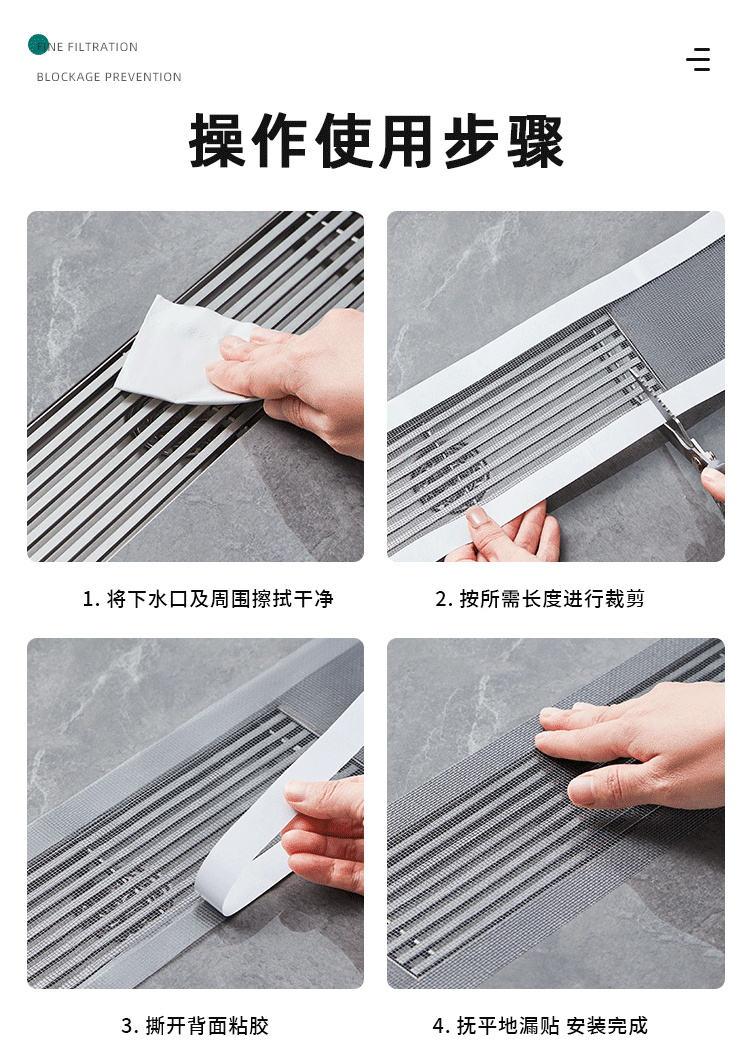 FINE FILTRATION

BLOCKAGE PREVENTION

操作使用步骤

1. 将下水口及周围擦拭干净

2. 按所需长度进行裁剪

3. 撕开背面粘胶

4. 抚平地漏贴 安装完成