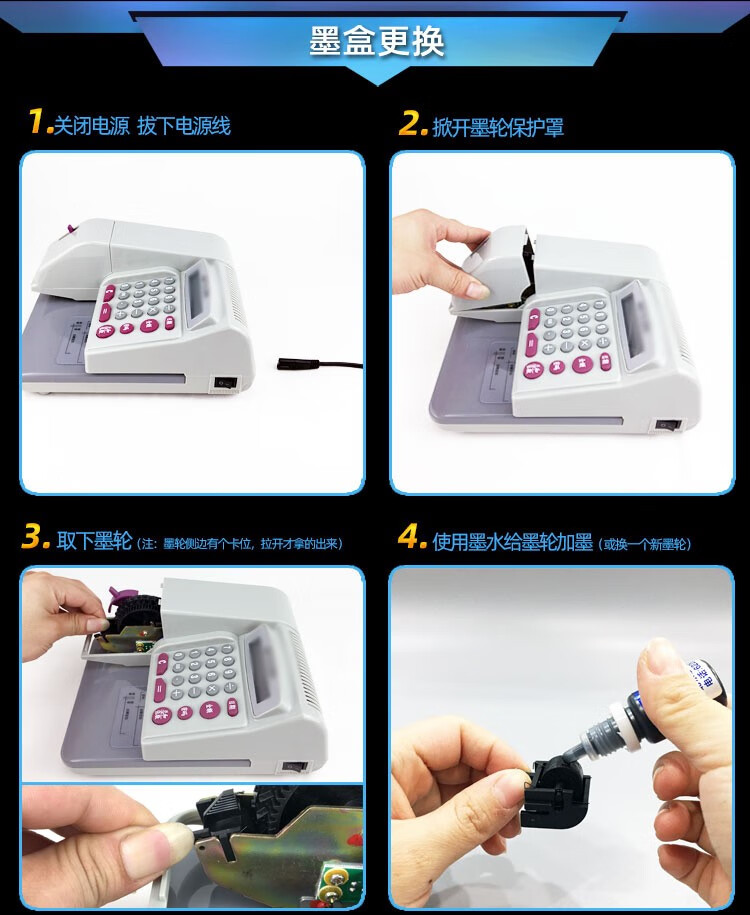 墨盒更换

1.关闭电源 拔下电源线

2.掀开墨轮保护罩

3.取下墨轮（注：墨轮侧边有个卡位，拉开才拿的出来）

4.使用墨水给墨轮加墨（或换一个新墨轮）