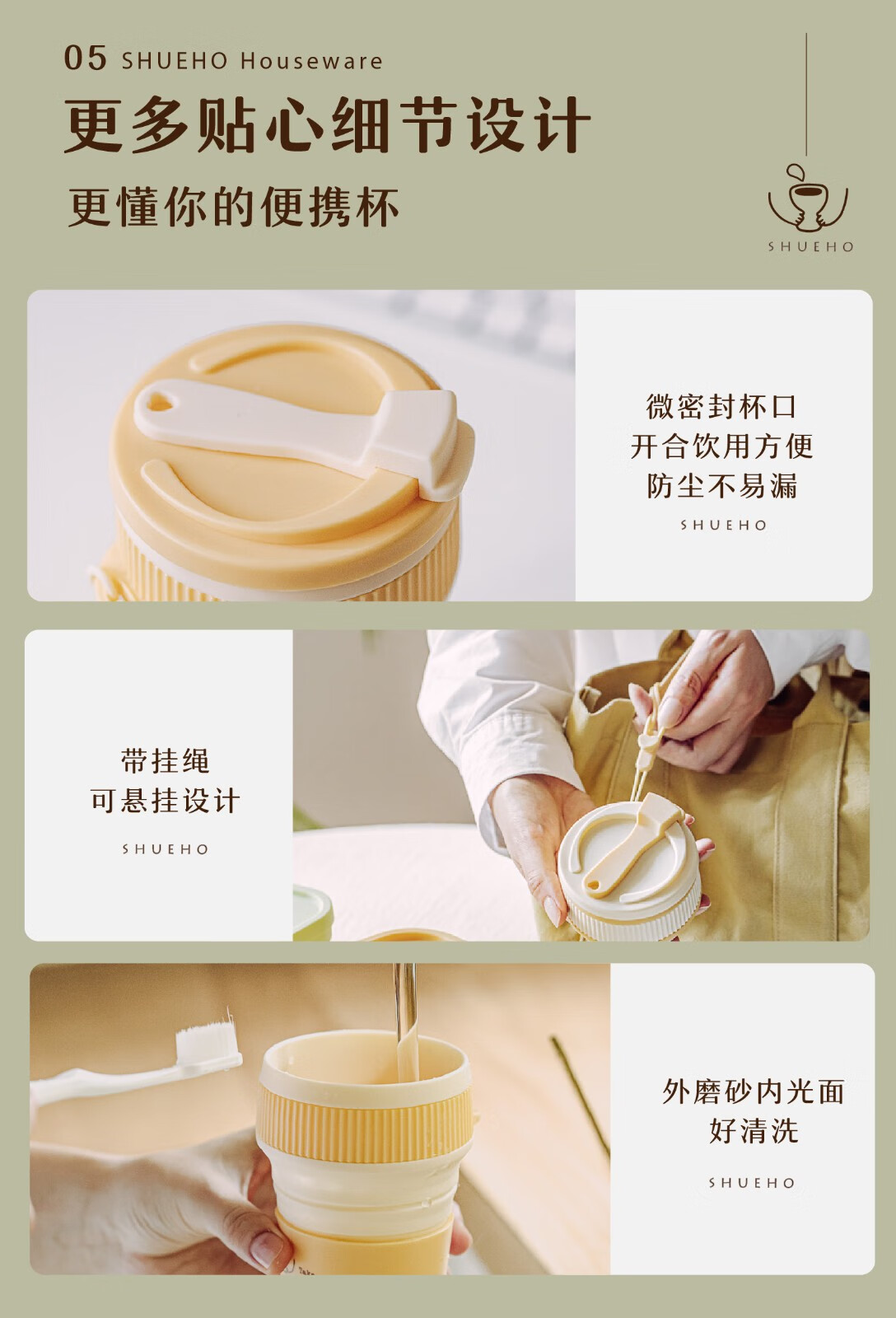 05 SHUEHO Houseware

更多贴心细节设计

更懂你的便携杯

SHUEHO

微密封杯口
开合饮用方便
防尘不易漏

SHUEHO

带挂绳
可悬挂设计

SHUEHO

外磨砂内光面
好清洗

SHUEHO