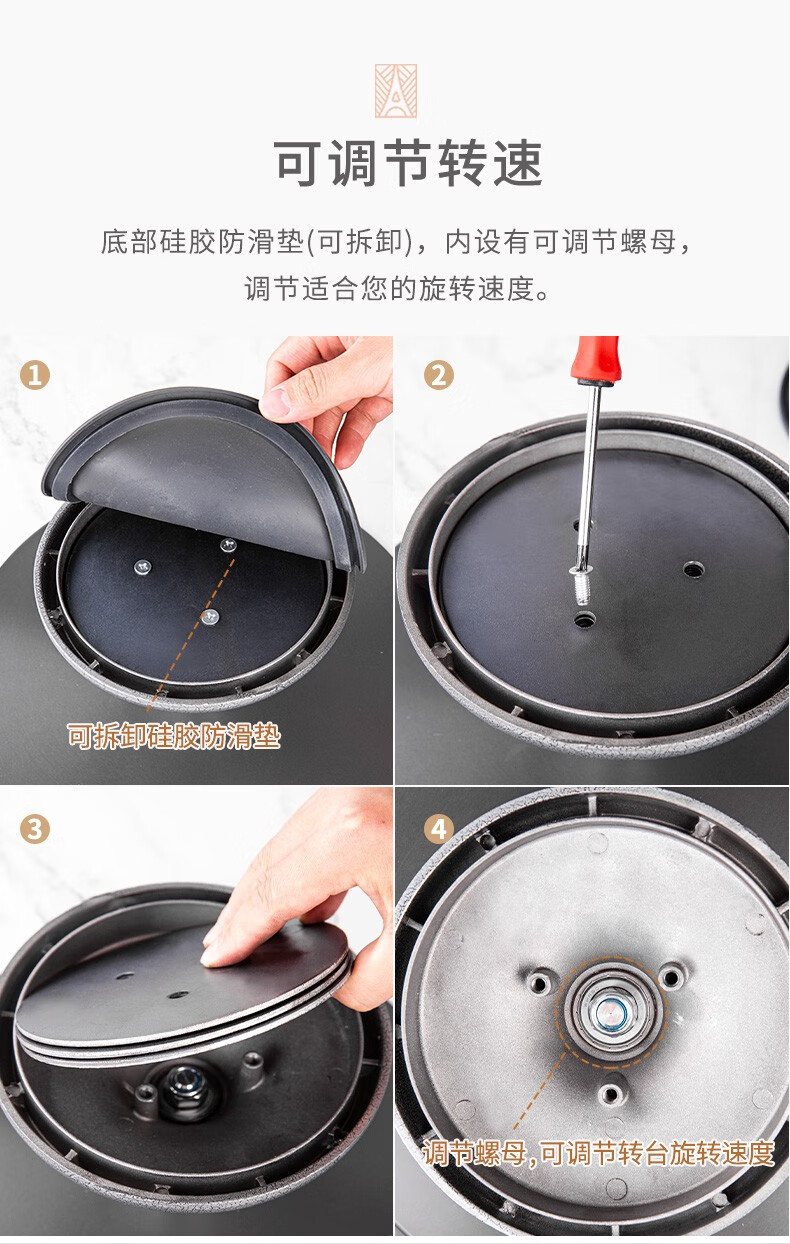 可调节转速

底部硅胶防滑垫(可拆卸)，内设有可调节螺母，调节适合您的旋转速度。

1

可拆卸硅胶防滑垫

2

3

4

调节螺母，可调节转台旋转速度