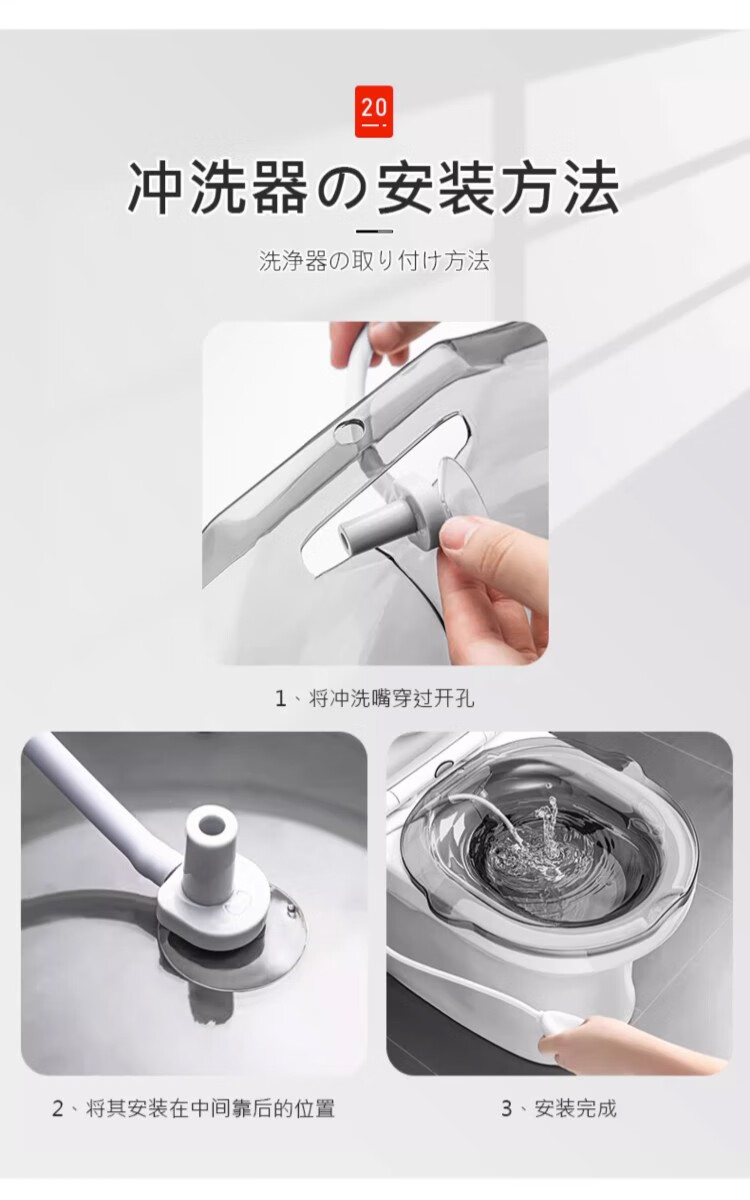 20

冲洗器の安装方法

洗浄器の取り付け方法

1、将冲洗嘴穿过开孔

2、将其安装在中间靠后的位置

3、安装完成