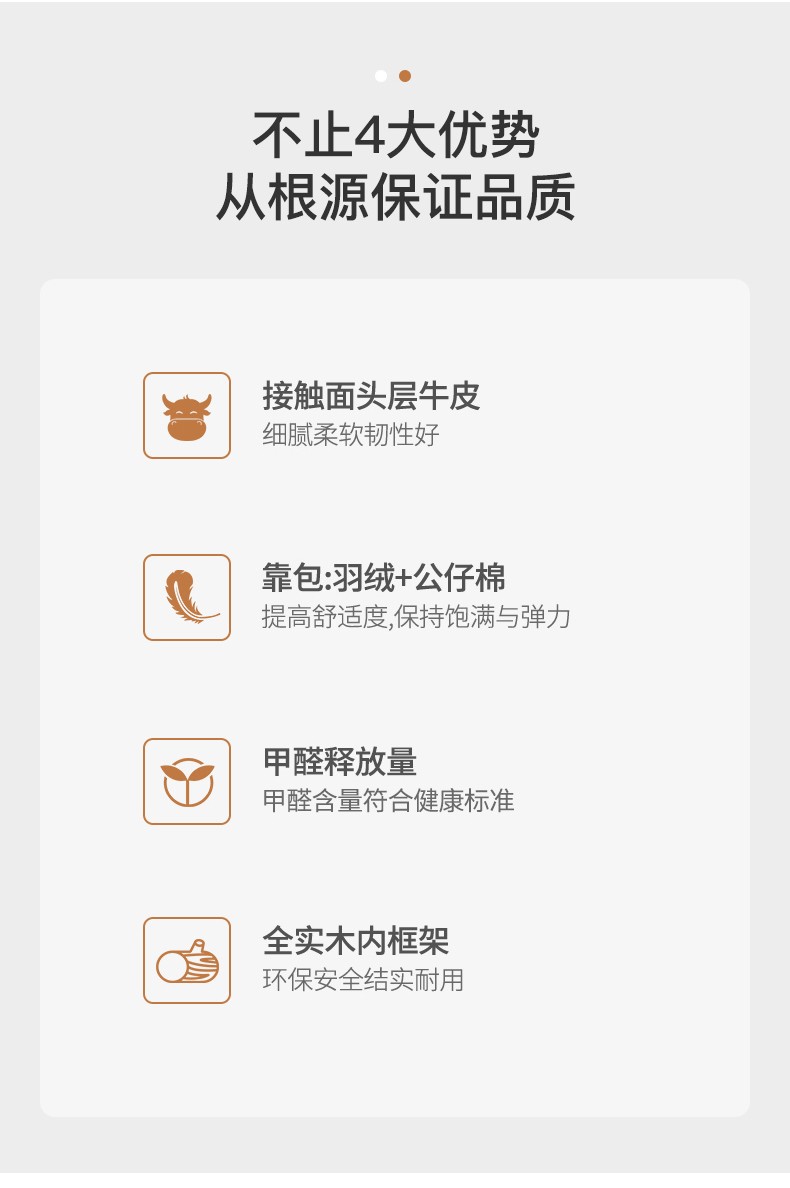 不止4大优势
从根源保证品质

接触面头层牛皮
细腻柔软韧性好

靠包:羽绒+公仔棉
提高舒适度,保持饱满与弹力

甲醛释放量
甲醛含量符合健康标准

全实木内框架
环保安全结实耐用