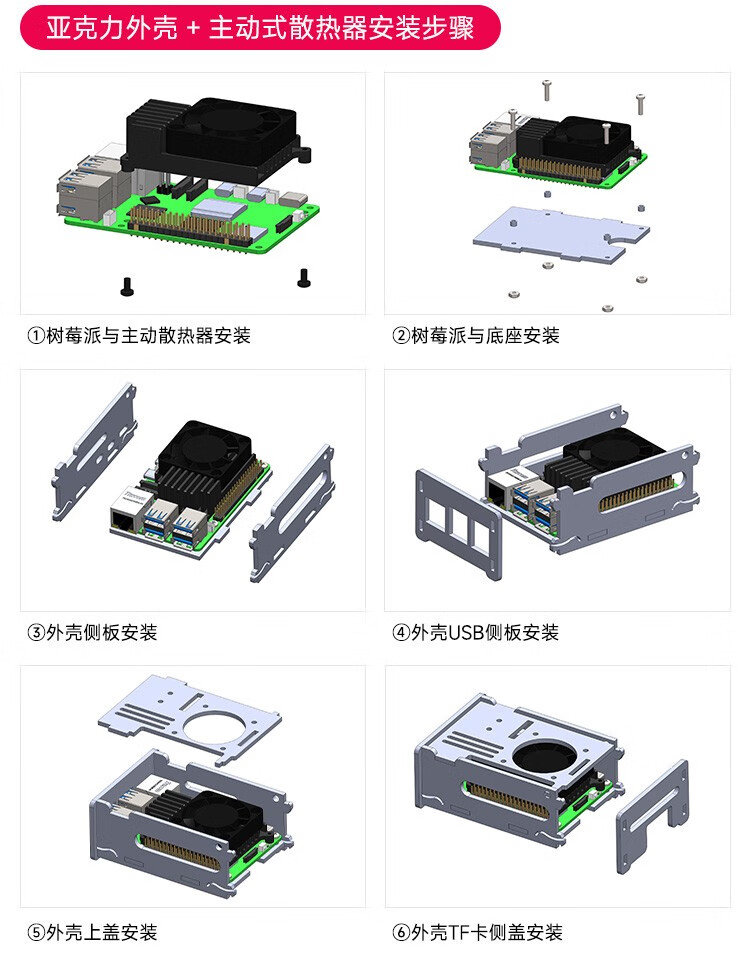 亚克力外壳 + 主动式散热器安装步骤

①树莓派与主动散热器安装

②树莓派与底座安装

③外壳侧板安装

④外壳USB侧板安装

⑤外壳上盖安装

⑥外壳TF卡侧盖安装