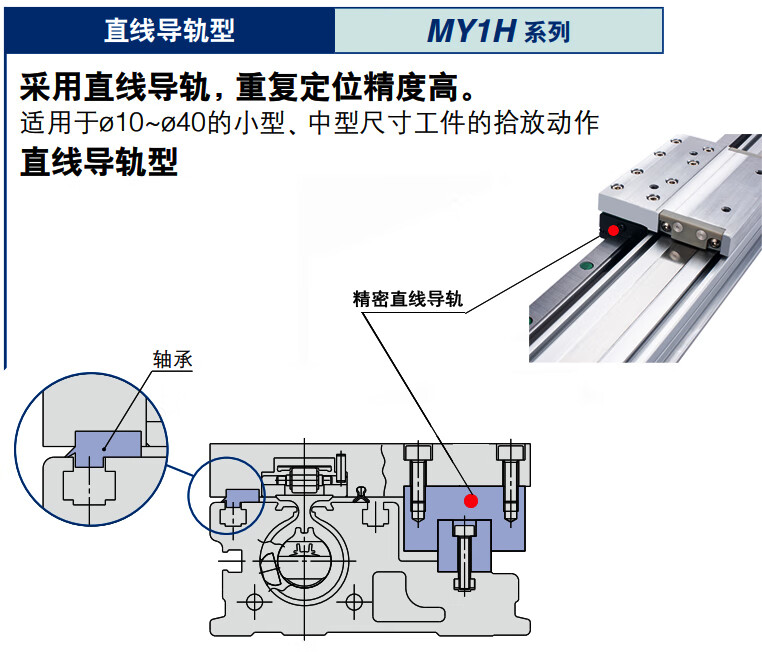 直线导轨型

MY1H 系列

采用直线导轨，重复定位精度高。

适用于ø10~ø40的小型、中型尺寸工件的拾放动作

直线导轨型

精密直线导轨

轴承