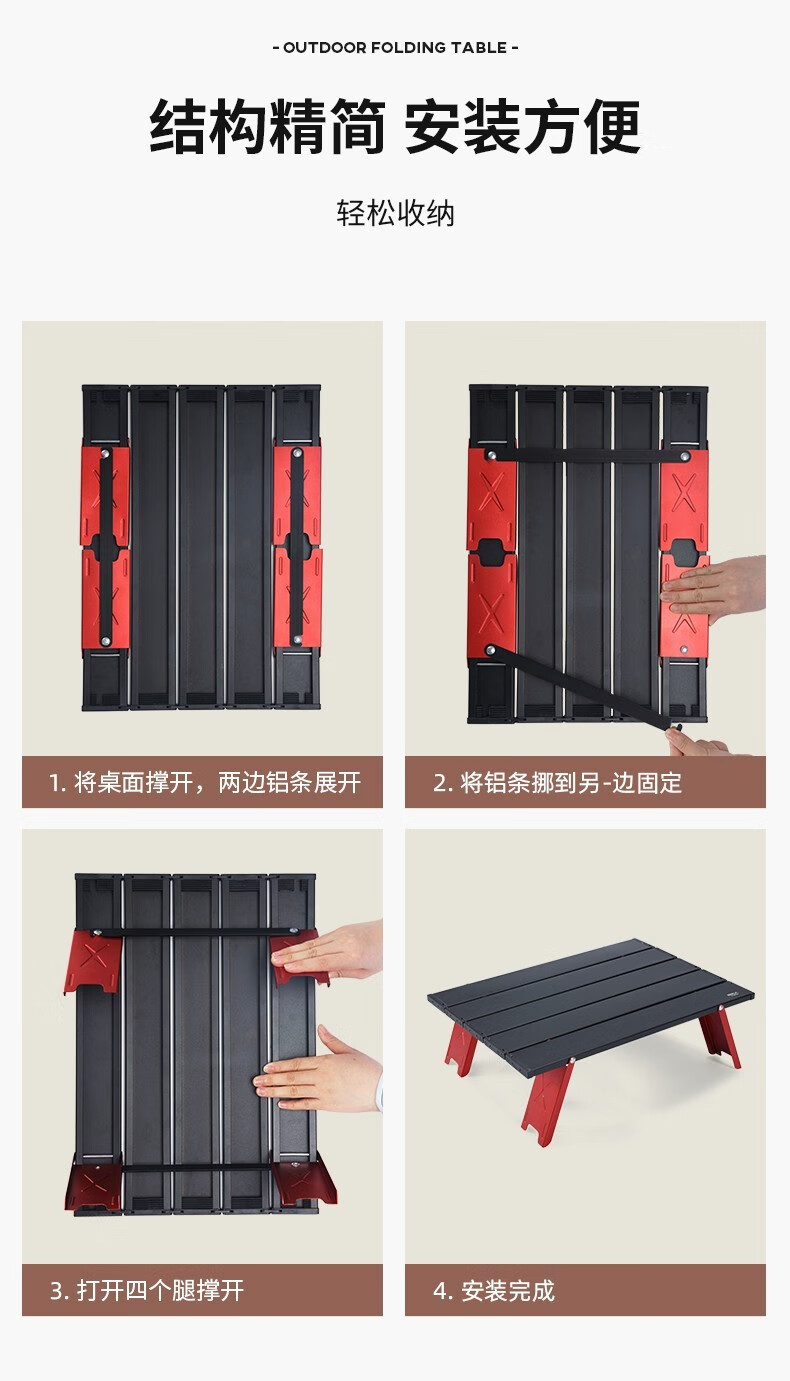 - OUTDOOR FOLDING TABLE -

结构精简 安装方便

轻松收纳

1. 将桌面撑开，两边铝条展开

2. 将铝条挪到另-边固定

3. 打开四个腿撑开

4. 安装完成