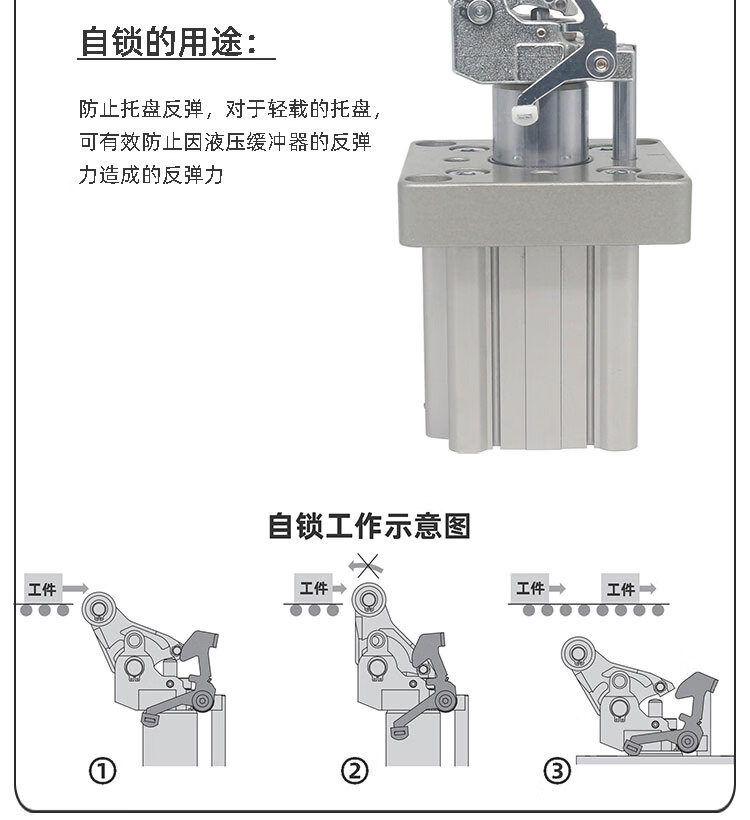 自锁的用途：

防止托盘反弹，对于轻载的托盘，可有效防止因液压缓冲器的反弹力造成的反弹力

自锁工作示意图

工件

工件

工件 工件

①

②

③