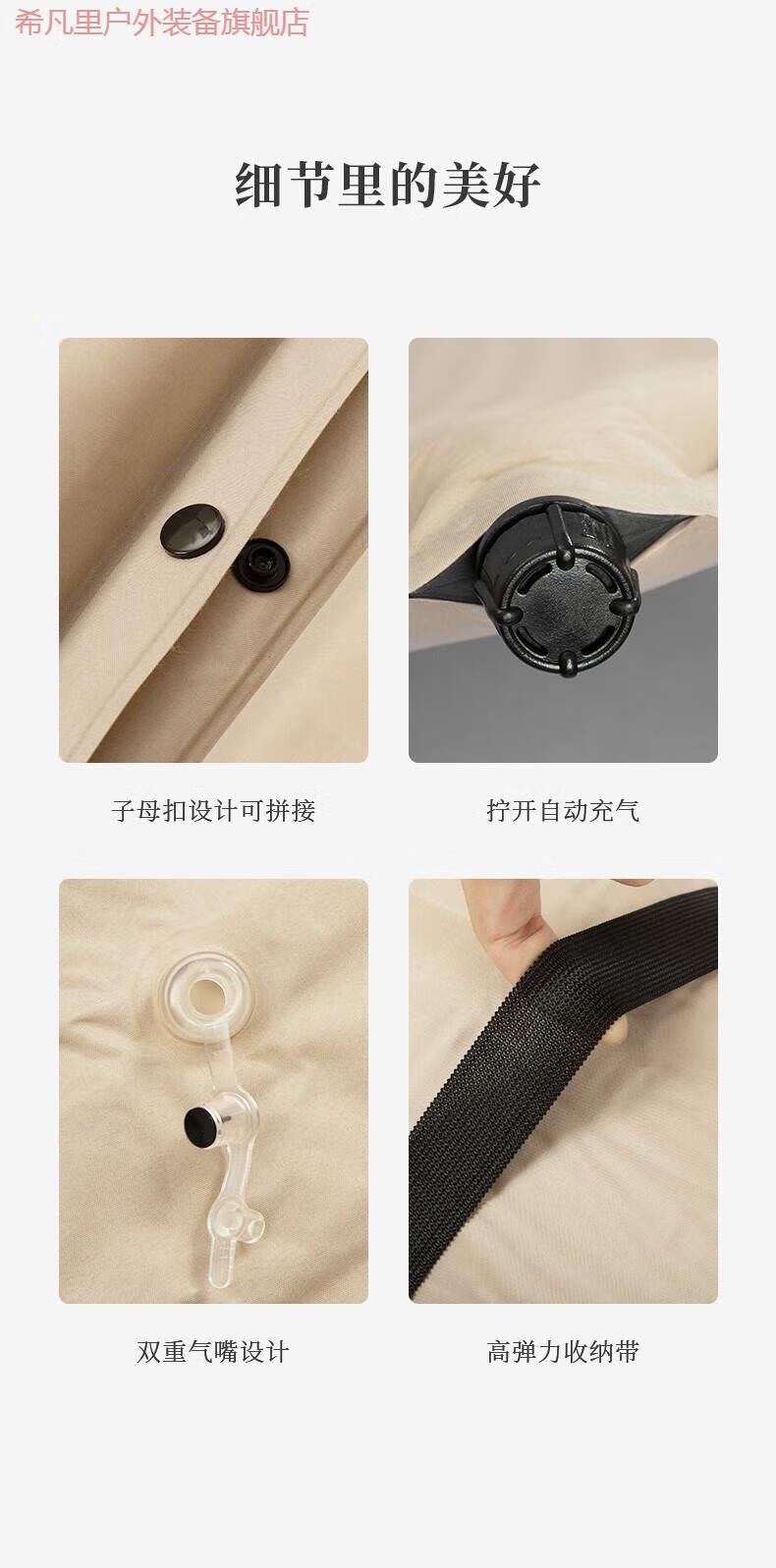 希凡里户外装备旗舰店

细节里的美好

子母扣设计可拼接

拧开自动充气

双重气嘴设计

高弹力收纳带