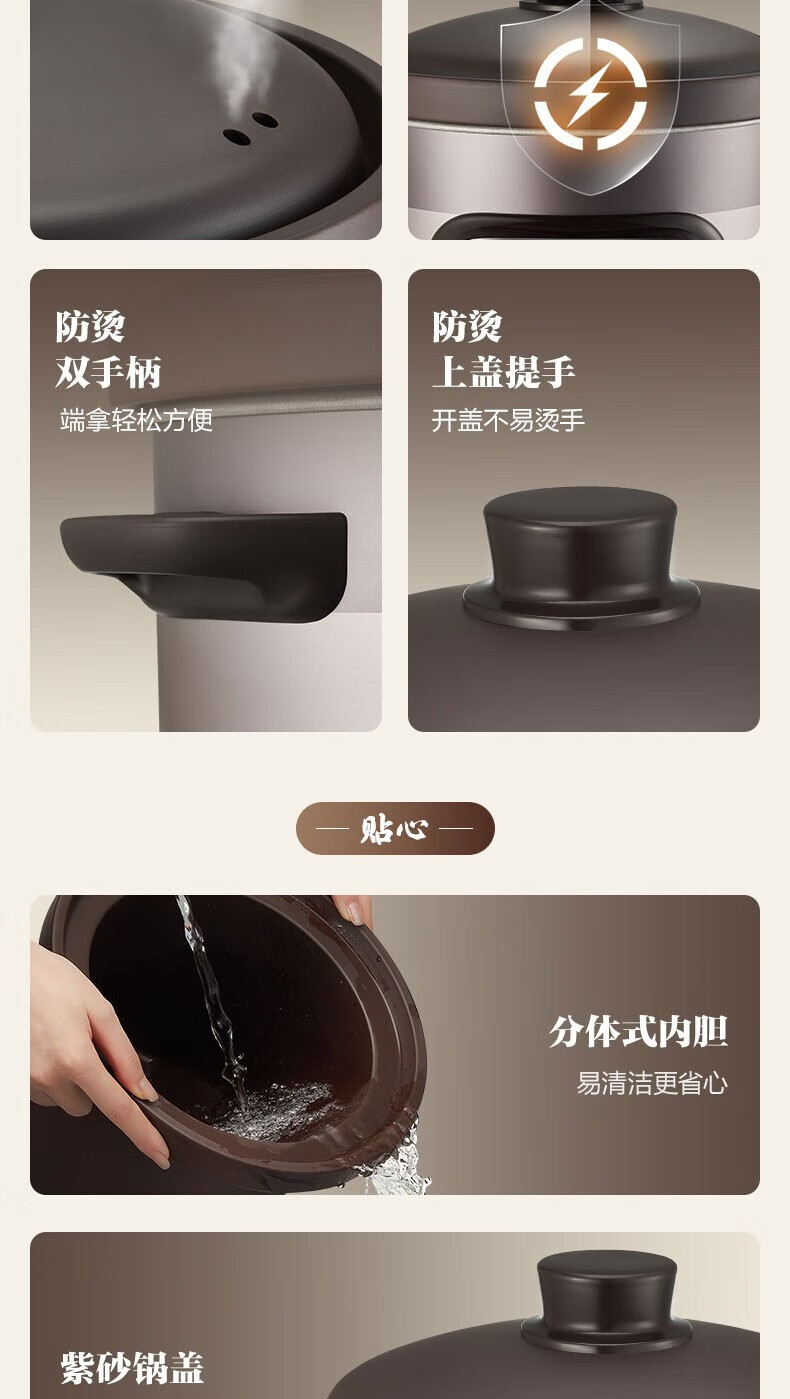 防烫
双手柄
端拿轻松方便

防烫
上盖提手
开盖不易烫手

— 贴心 —

分体式内胆
易清洁更省心

紫砂锅盖