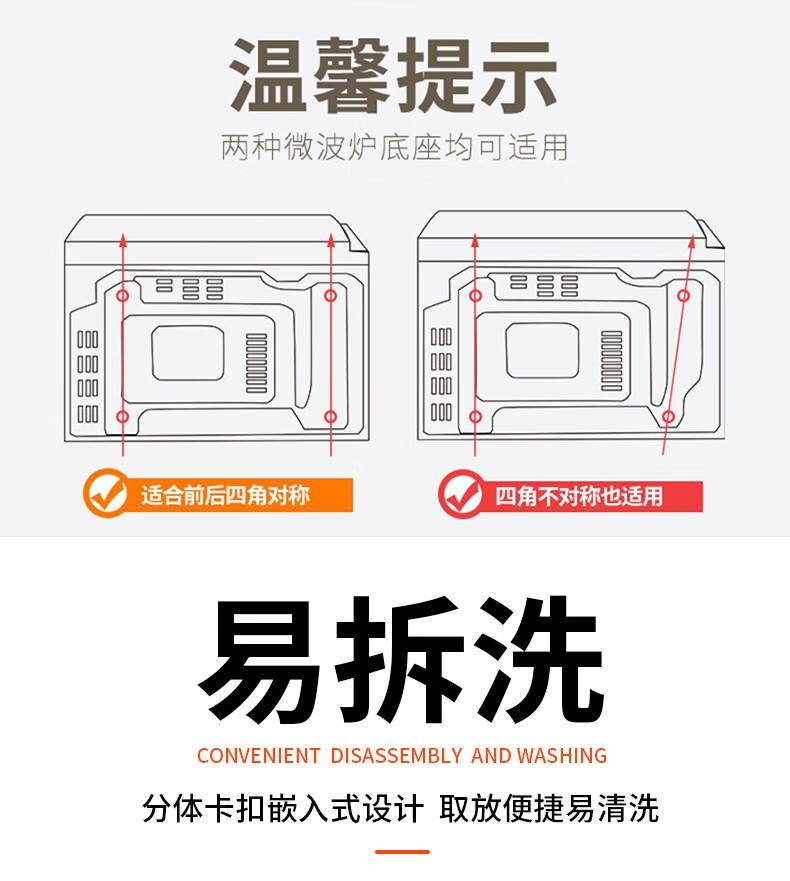 温馨提示

两种微波炉底座均可适用

适合前后四角对称

四角不对称也适用

易拆洗

CONVENIENT DISASSEMBLY AND WASHING

分体卡扣嵌入式设计 取放便捷易清洗