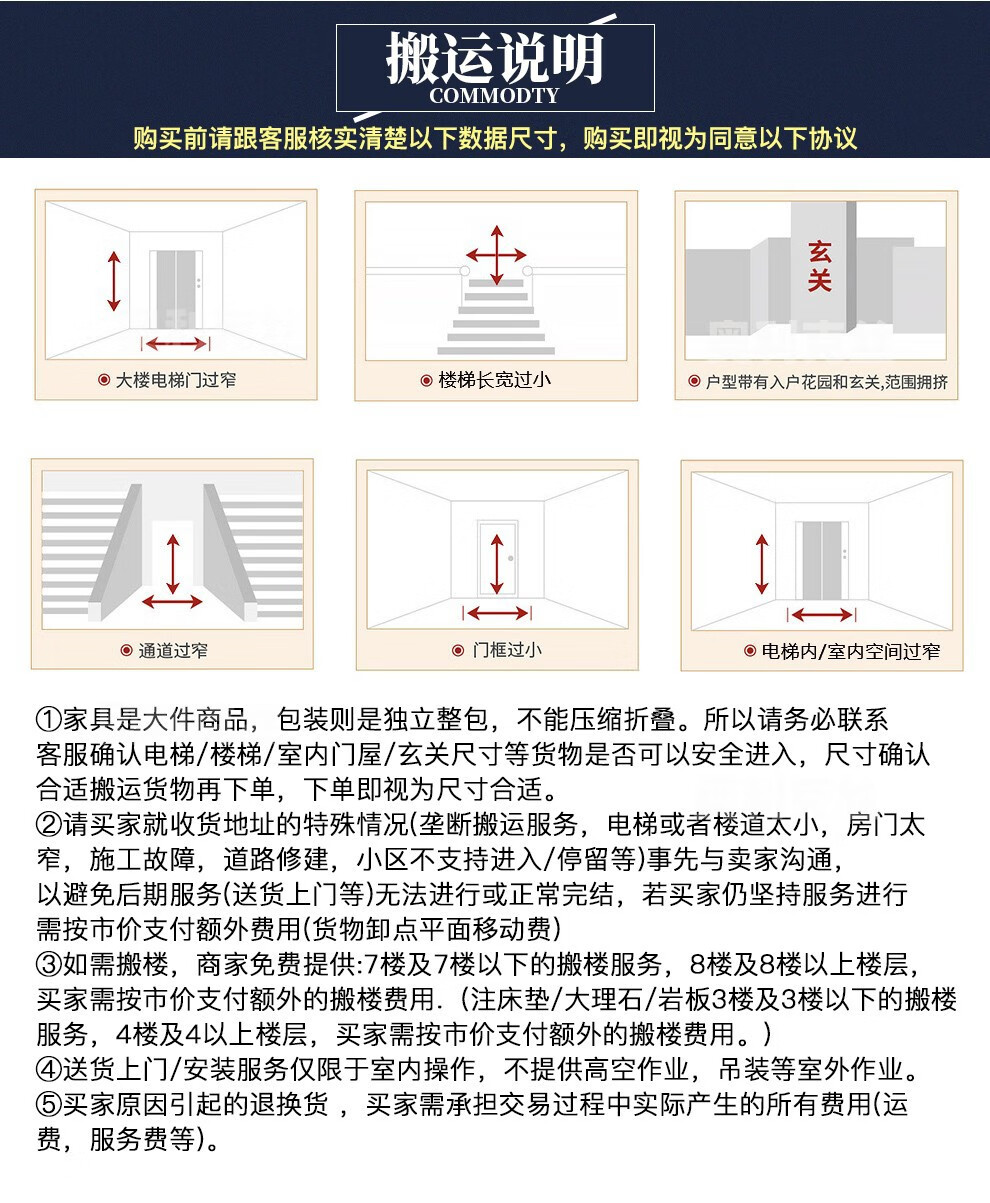 搬运说明
COMMODTY
购买前请跟客服核实清楚以下数据尺寸，购买即视为同意以下协议

大楼电梯门过窄

楼梯长宽过小

玄关
户型带有入户花园和玄关,范围拥挤

通道过窄

门框过小

电梯内/室内空间过窄

①家具是大件商品，包装则是独立整包，不能压缩折叠。所以请务必联系客服确认电梯/楼梯/室内门屋/玄关尺寸等货物是否可以安全进入，尺寸确认合适搬运货物再下单，下单即视为尺寸合适。
②请买家就收货地址的特殊情况(垄断搬运服务，电梯或者楼道太小，房门太窄，施工故障，道路修建，小区不支持进入/停留等)事先与卖家沟通，以避免后期服务(送货上门等)无法进行或正常完结，若买家仍坚持服务进行需按市价支付额外费用(货物卸点平面移动费)
③如需搬楼，商家免费提供:7楼及7楼以下的搬楼服务，8楼及8楼以上楼层，买家需按市价支付额外的搬楼费用.（注床垫/大理石/岩板3楼及3楼以下的搬楼服务，4楼及4以上楼层，买家需按市价支付额外的搬楼费用。）
④送货上门/安装服务仅限于室内操作，不提供高空作业，吊装等室外作业。
⑤买家原因引起的退换货 ，买家需承担交易过程中实际产生的所有费用(运费，服务费等)。