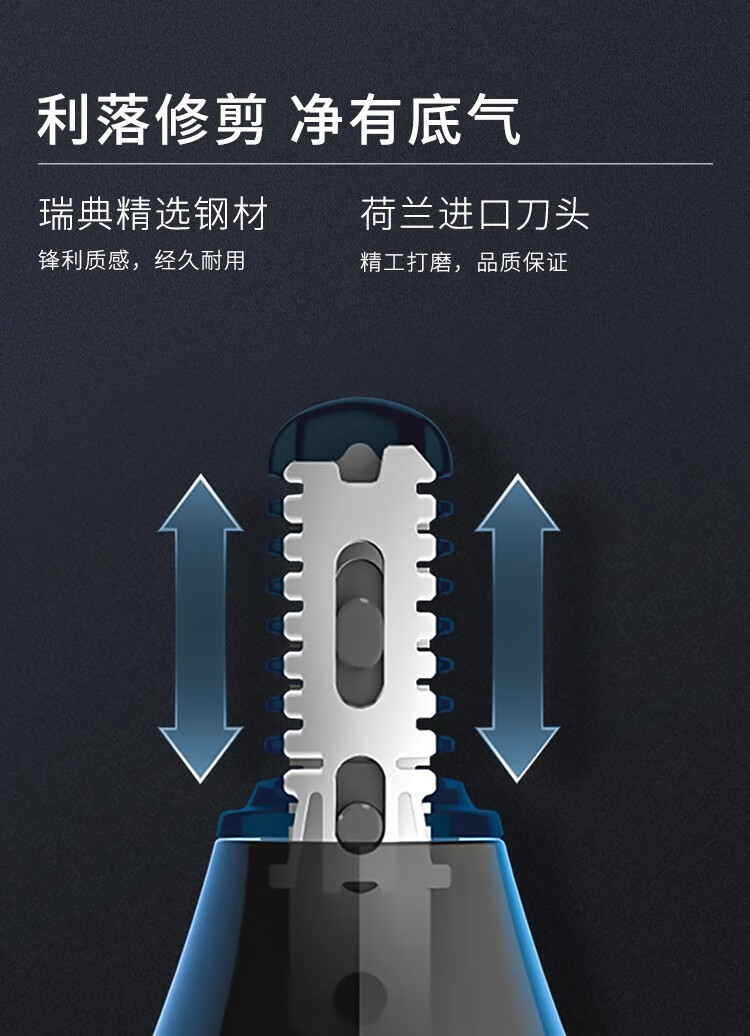 利落修剪 净有底气

瑞典精选钢材
锋利质感，经久耐用

荷兰进口刀头
精工打磨，品质保证