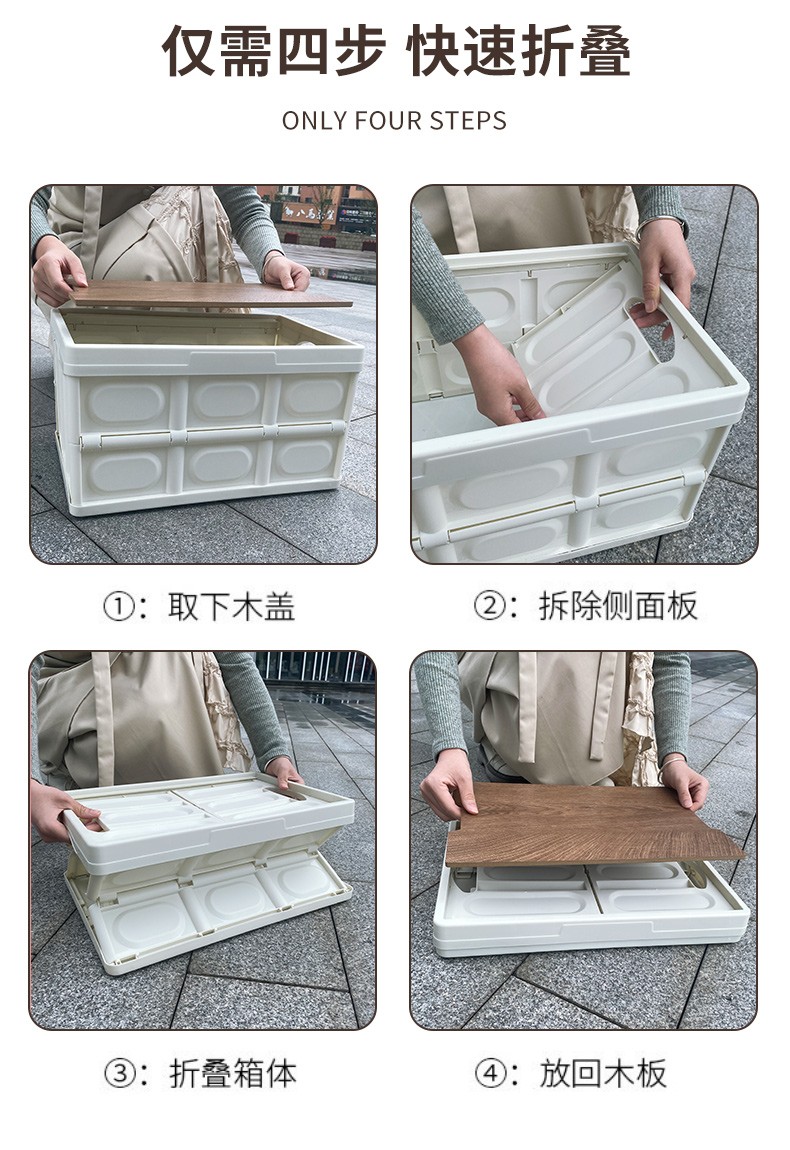 仅需四步 快速折叠

ONLY FOUR STEPS

①：取下木盖

②：拆除侧面板

③：折叠箱体

④：放回木板