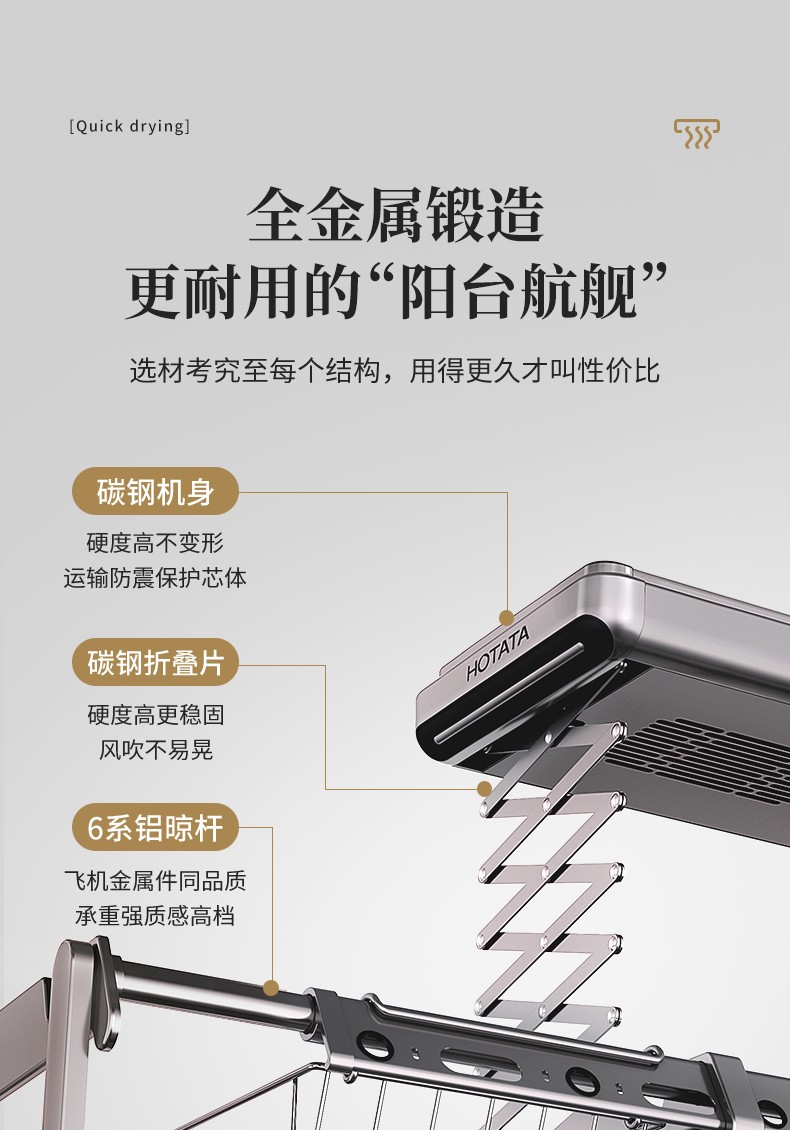 [Quick drying]

全金属锻造
更耐用的“阳台航舰”

选材考究至每个结构，用得更久才叫性价比

碳钢机身

硬度高不变形
运输防震保护芯体

碳钢折叠片

硬度高更稳固
风吹不易晃

6系铝晾杆

飞机金属件同品质
承重强质感高档

HOTATA