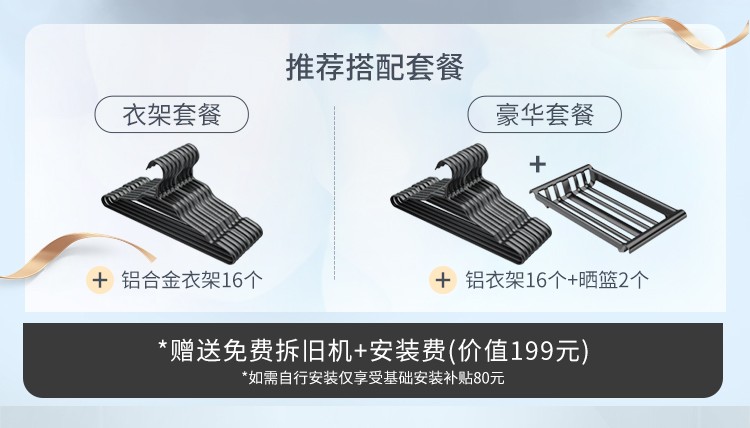 推荐搭配套餐

衣架套餐

+ 铝合金衣架16个

豪华套餐

+

+ 铝衣架16个+晒篮2个

*赠送免费拆旧机+安装费(价值199元)

*如需自行安装仅享受基础安装补贴80元