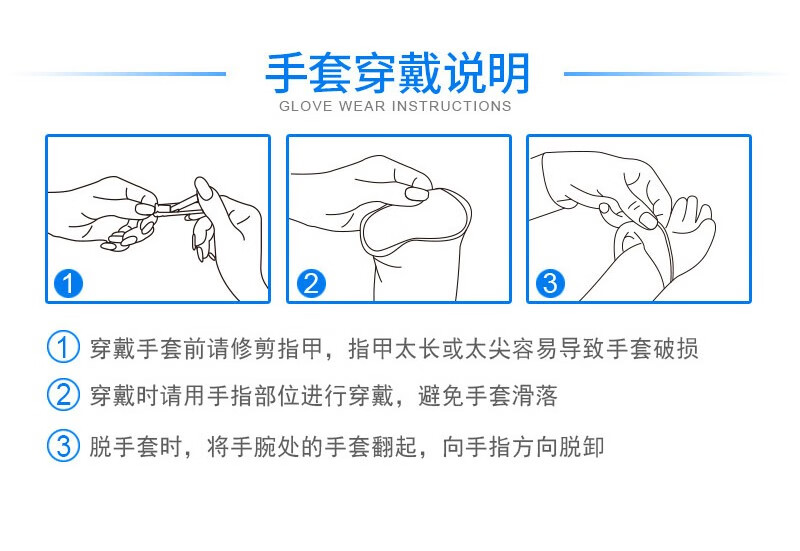 手套穿戴说明
GLOVE WEAR INSTRUCTIONS

1

2

3

1 穿戴手套前请修剪指甲，指甲太长或太尖容易导致手套破损

2 穿戴时请用手指部位进行穿戴，避免手套滑落

3 脱手套时，将手腕处的手套翻起，向手指方向脱卸