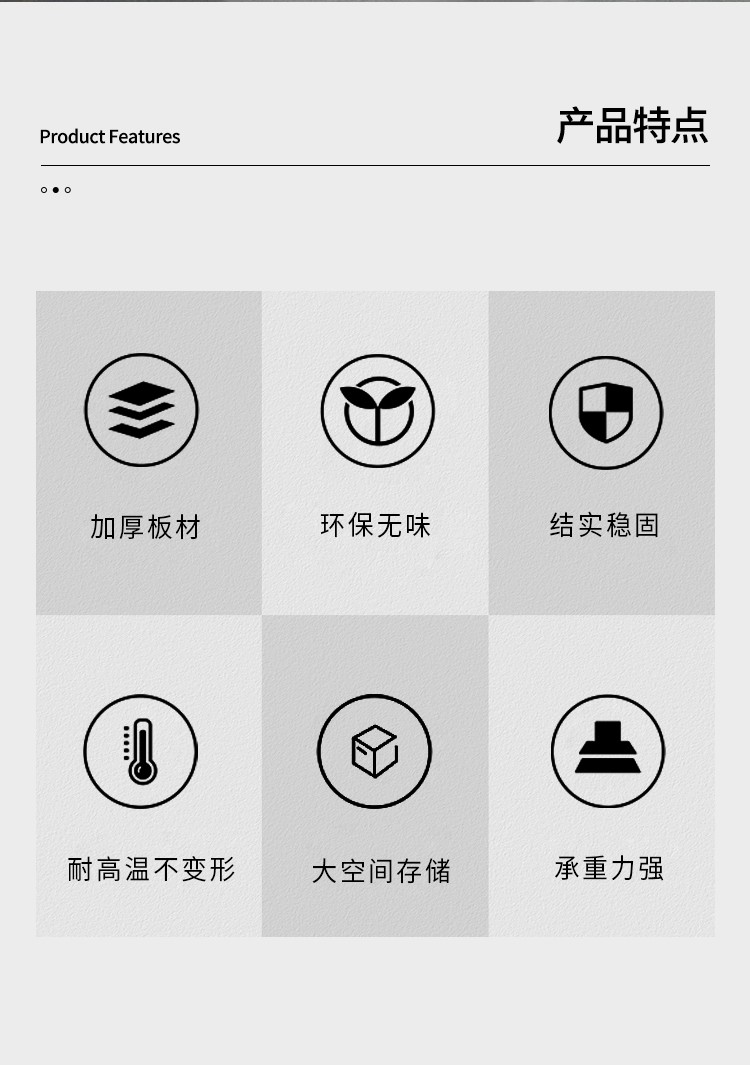 Product Features

产品特点

加厚板材

环保无味

结实稳固

耐高温不变形

大空间存储

承重力强