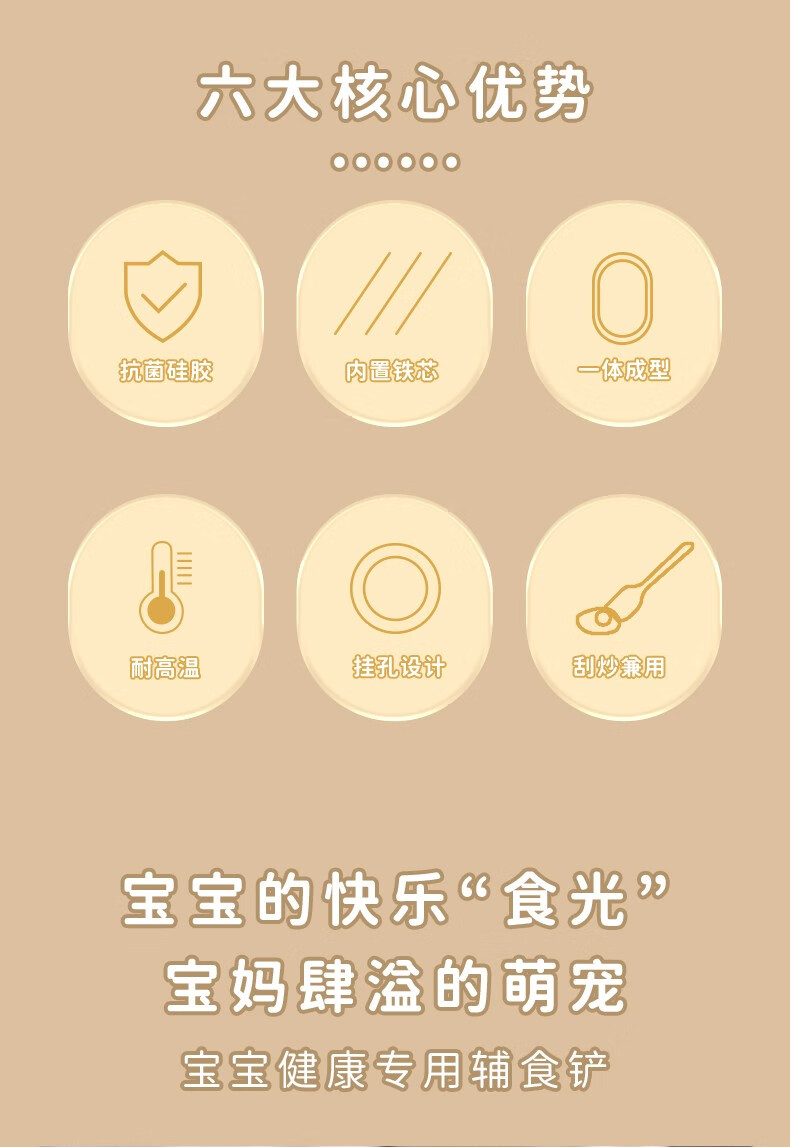 六大核心优势

抗菌硅胶

内置铁芯

一体成型

耐高温

挂孔设计

刮炒兼用

宝宝的快乐“食光”

宝妈肆溢的萌宠

宝宝健康专用辅食铲