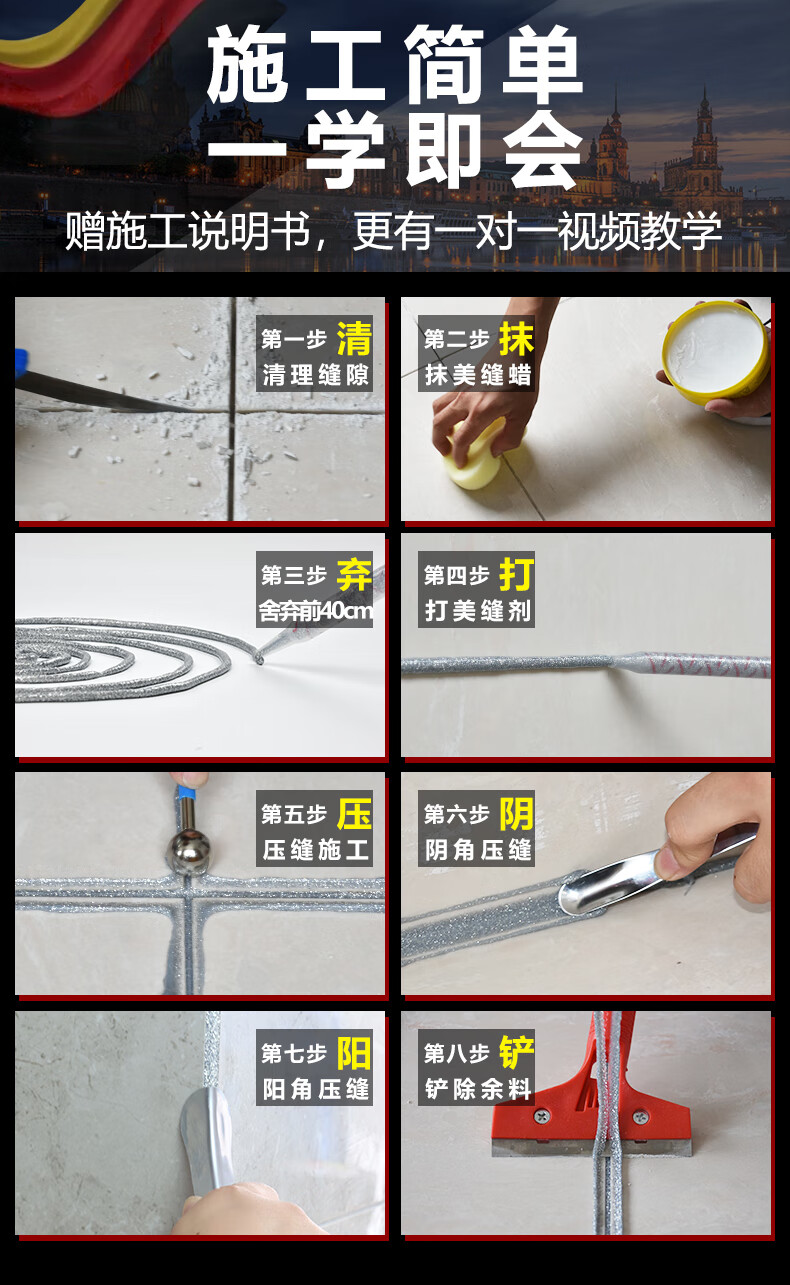 施工简单
一学即会

赠施工说明书，更有一对一视频教学

第一步 清
清理缝隙

第二步 抹
抹美缝蜡

第三步 弃
舍弃前40cm

第四步 打
打美缝剂

第五步 压
压缝施工

第六步 阴
阴角压缝

第七步 阳
阳角压缝

第八步 铲
铲除余料