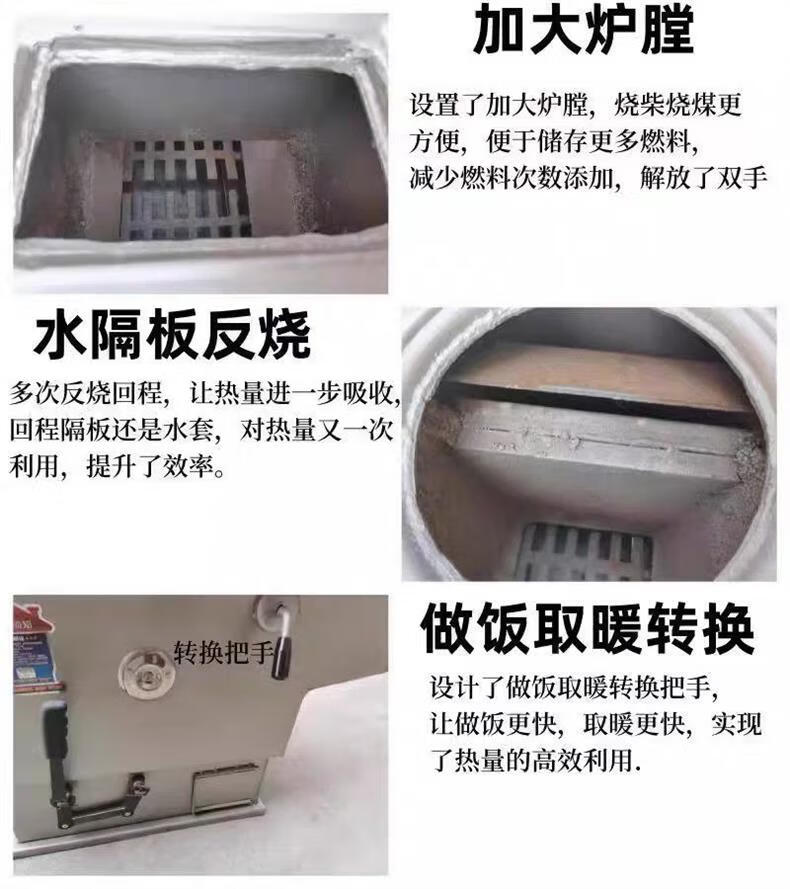 加大炉膛

设置了加大炉膛，烧柴烧煤更方便，便于储存更多燃料，减少燃料次数添加，解放了双手

水隔板反烧

多次反烧回程，让热量进一步吸收，回程隔板还是水套，对热量又一次利用，提升了效率。

转换把手

做饭取暖转换

设计了做饭取暖转换把手，让做饭更快，取暖更快，实现了热量的高效利用.