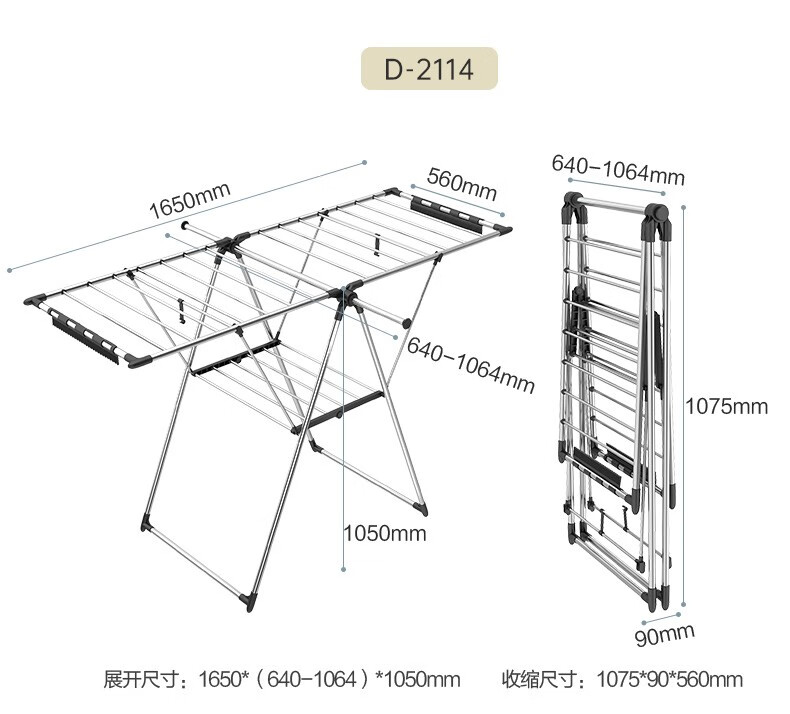 D-2114

1650mm

560mm

640-1064mm

1050mm

640-1064mm

1075mm

90mm

展开尺寸：1650*（640-1064）*1050mm　　收缩尺寸：1075*90*560mm