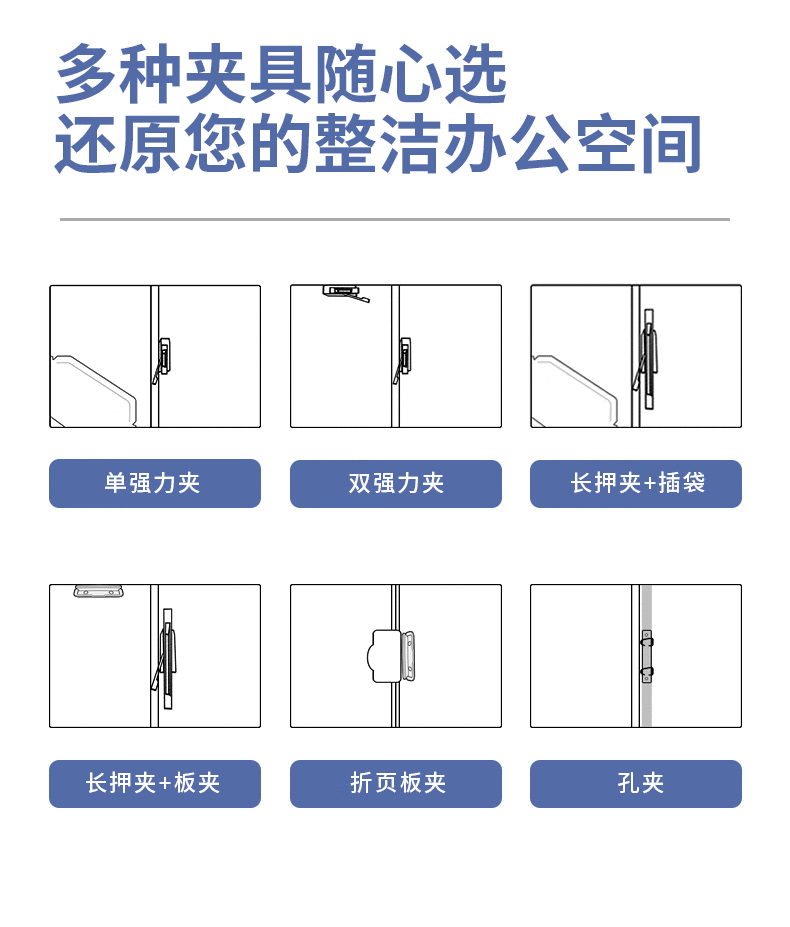 多种夹具随心选
还原您的整洁办公空间

单强力夹

双强力夹

长押夹+插袋

长押夹+板夹

折页板夹

孔夹