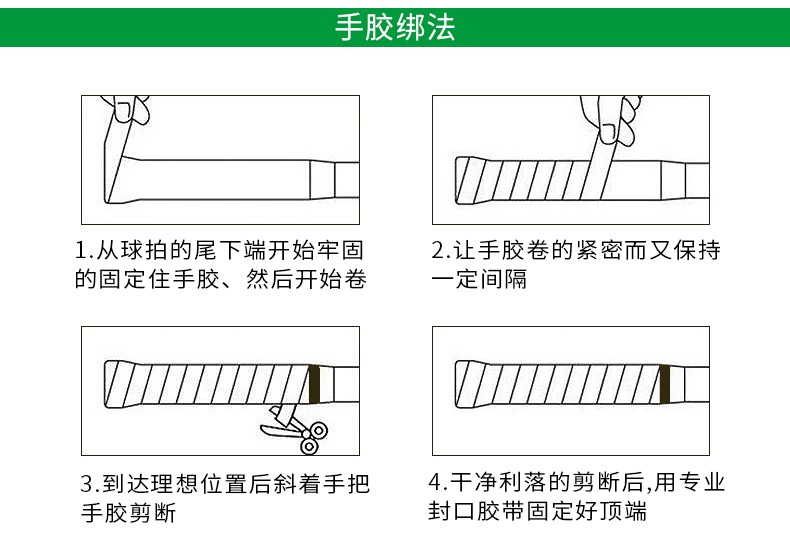 手胶绑法

1.从球拍的尾下端开始牢固的固定住手胶、然后开始卷

2.让手胶卷的紧密而又保持一定间隔

3.到达理想位置后斜着手把手胶剪断

4.干净利落的剪断后,用专业封口胶带固定好顶端