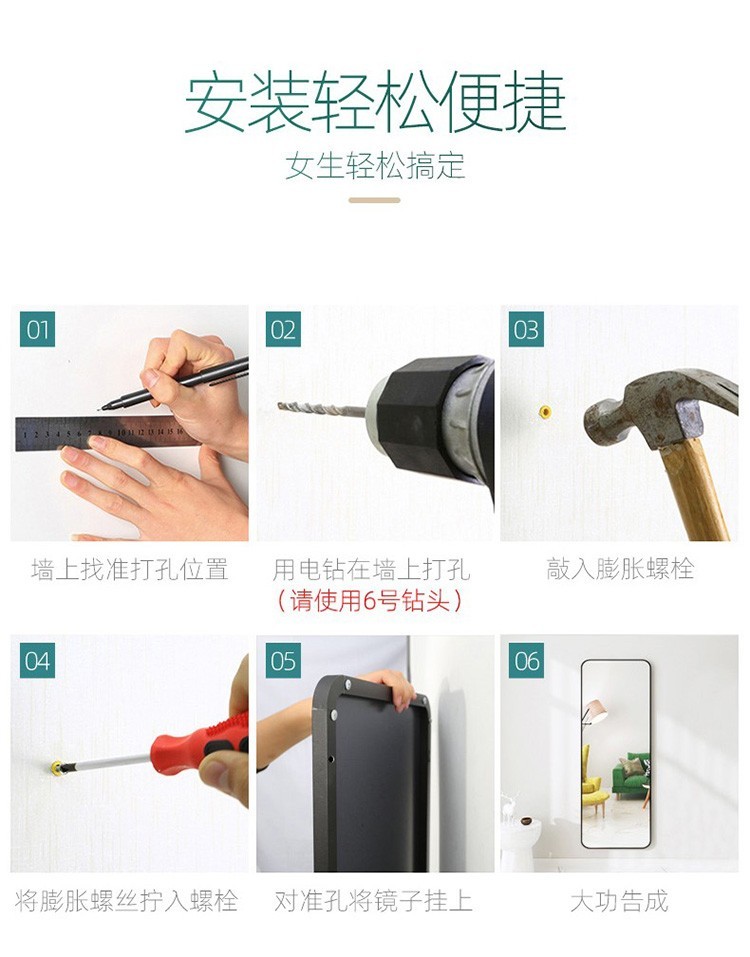 安装轻松便捷

女生轻松搞定

01

1 2 3 4 5 6 7 8 9 10 11 12 13 14 15 16

墙上找准打孔位置

02

用电钻在墙上打孔
（请使用6号钻头）

03

敲入膨胀螺栓

04

将膨胀螺丝拧入螺栓

05

对准孔将镜子挂上

06

大功告成