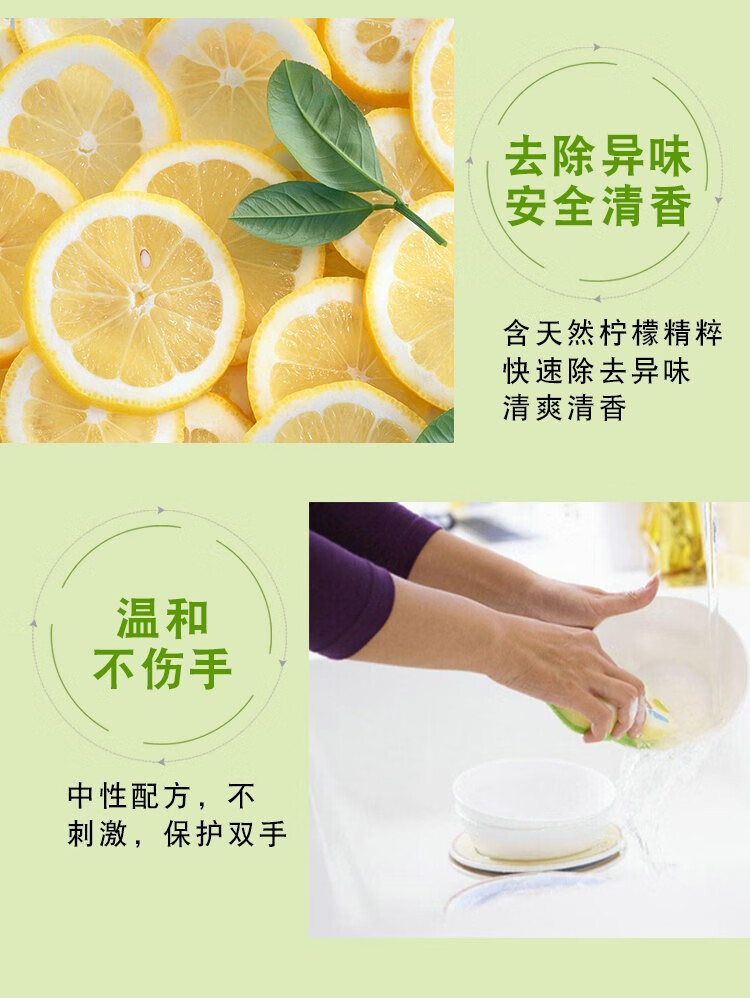 去除异味
安全清香

含天然柠檬精粹
快速除去异味
清爽清香

温和
不伤手

中性配方，不刺激，保护双手