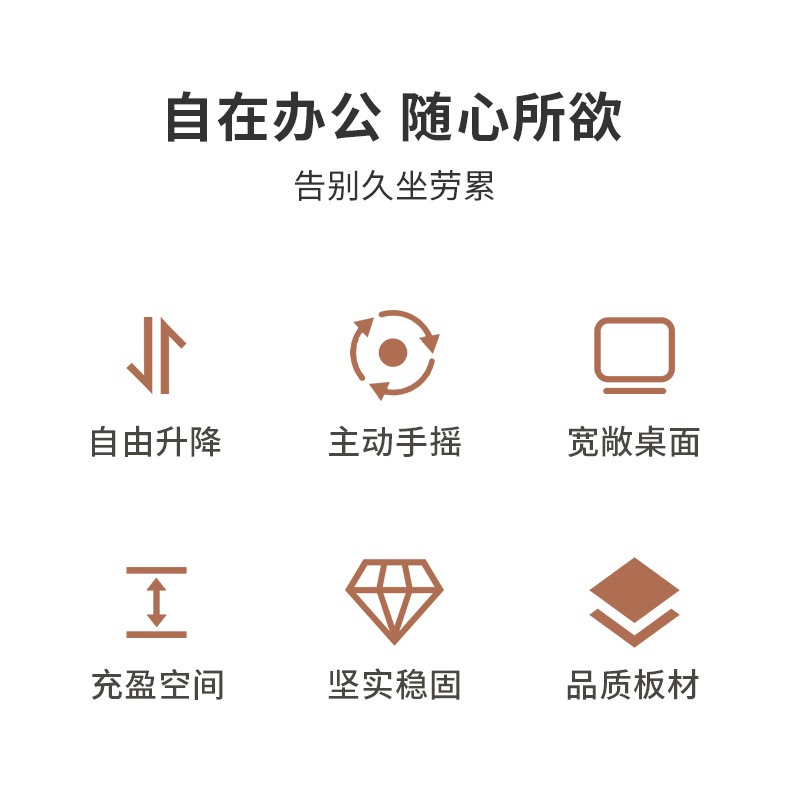 自在办公 随心所欲

告别久坐劳累

自由升降

主动手摇

宽敞桌面

充盈空间

坚实稳固

品质板材