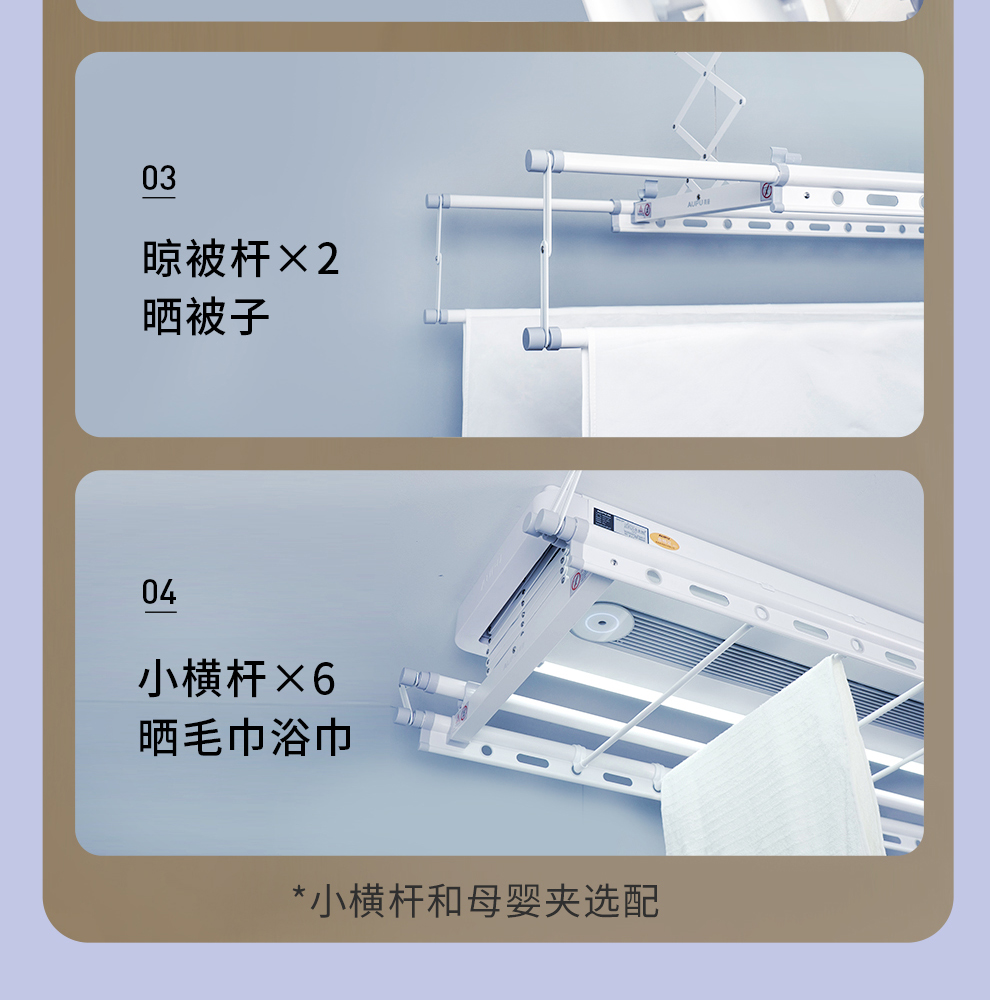 03

晾被杆×2
晒被子

04

小横杆×6
晒毛巾浴巾

*小横杆和母婴夹选配