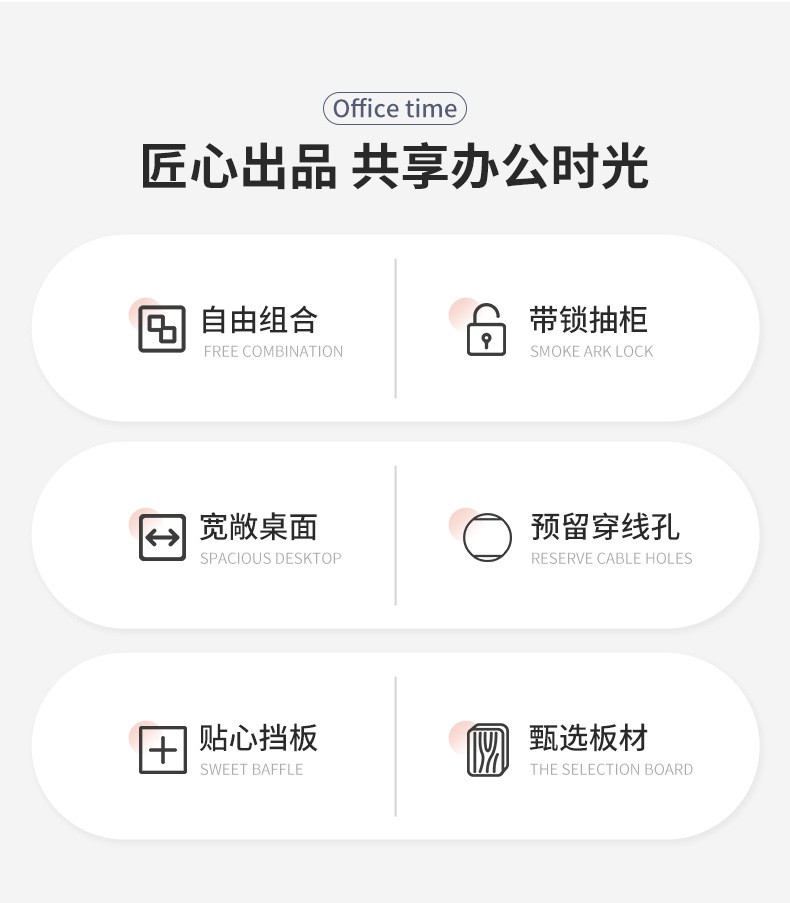 Office time

匠心出品 共享办公时光

自由组合
FREE COMBINATION

带锁抽柜
SMOKE ARK LOCK

宽敞桌面
SPACIOUS DESKTOP

预留穿线孔
RESERVE CABLE HOLES

贴心挡板
SWEET BAFFLE

甄选板材
THE SELECTION BOARD