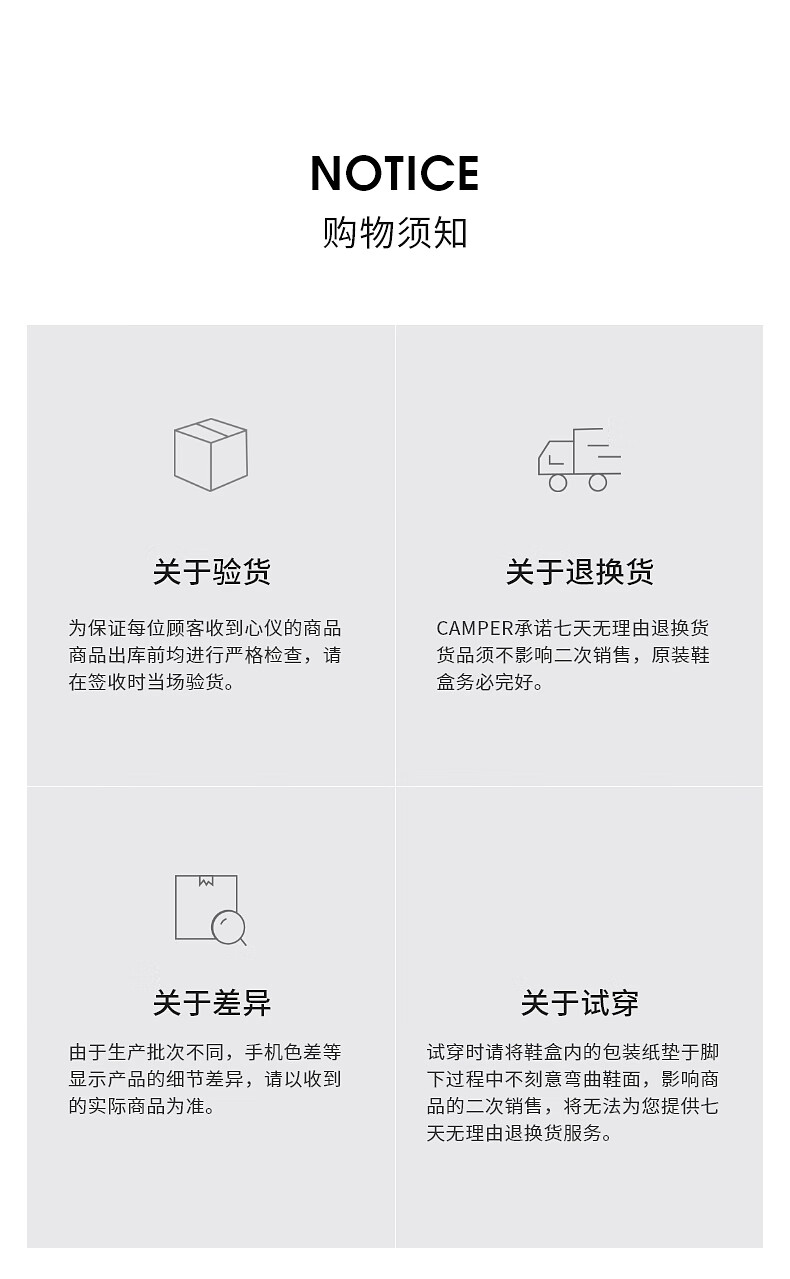 NOTICE
购物须知

关于验货

为保证每位顾客收到心仪的商品商品出库前均进行严格检查，请在签收时当场验货。

关于退换货

CAMPER承诺七天无理由退换货货品须不影响二次销售，原装鞋盒务必完好。

关于差异

由于生产批次不同，手机色差等显示产品的细节差异，请以收到的实际商品为准。

关于试穿

试穿时请将鞋盒内的包装纸垫于脚下过程中不刻意弯曲鞋面，影响商品的二次销售，将无法为您提供七天无理由退换货服务。