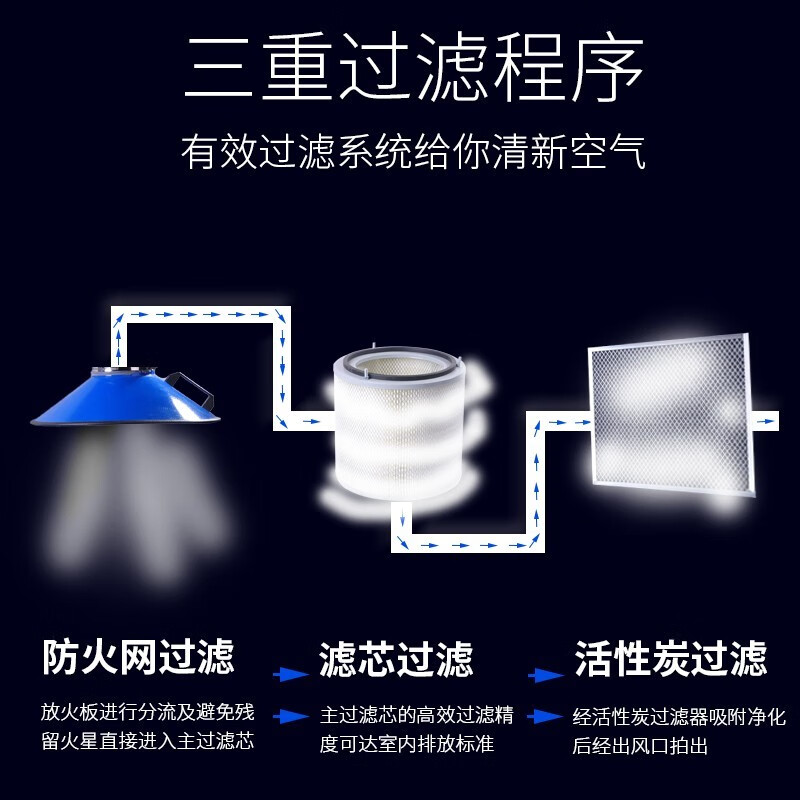 三重过滤程序

有效过滤系统给你清新空气

防火网过滤

放火板进行分流及避免残留火星直接进入主过滤芯

滤芯过滤

主过滤芯的高效过滤精度可达室内排放标准

活性炭过滤

经活性炭过滤器吸附净化后经出风口拍出