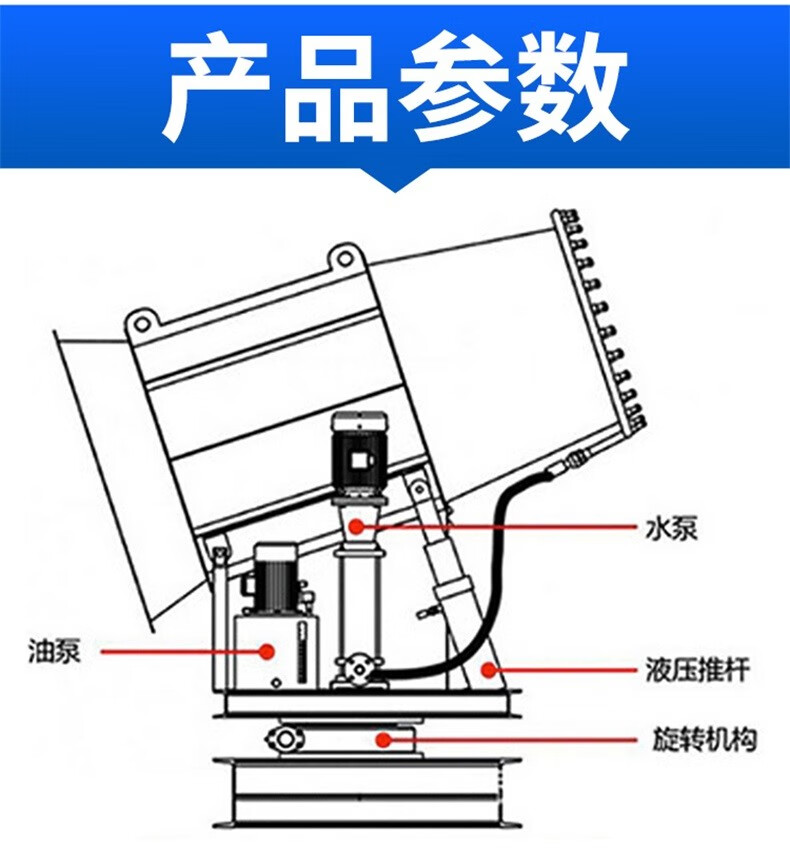 产品参数

水泵

油泵

液压推杆

旋转机构