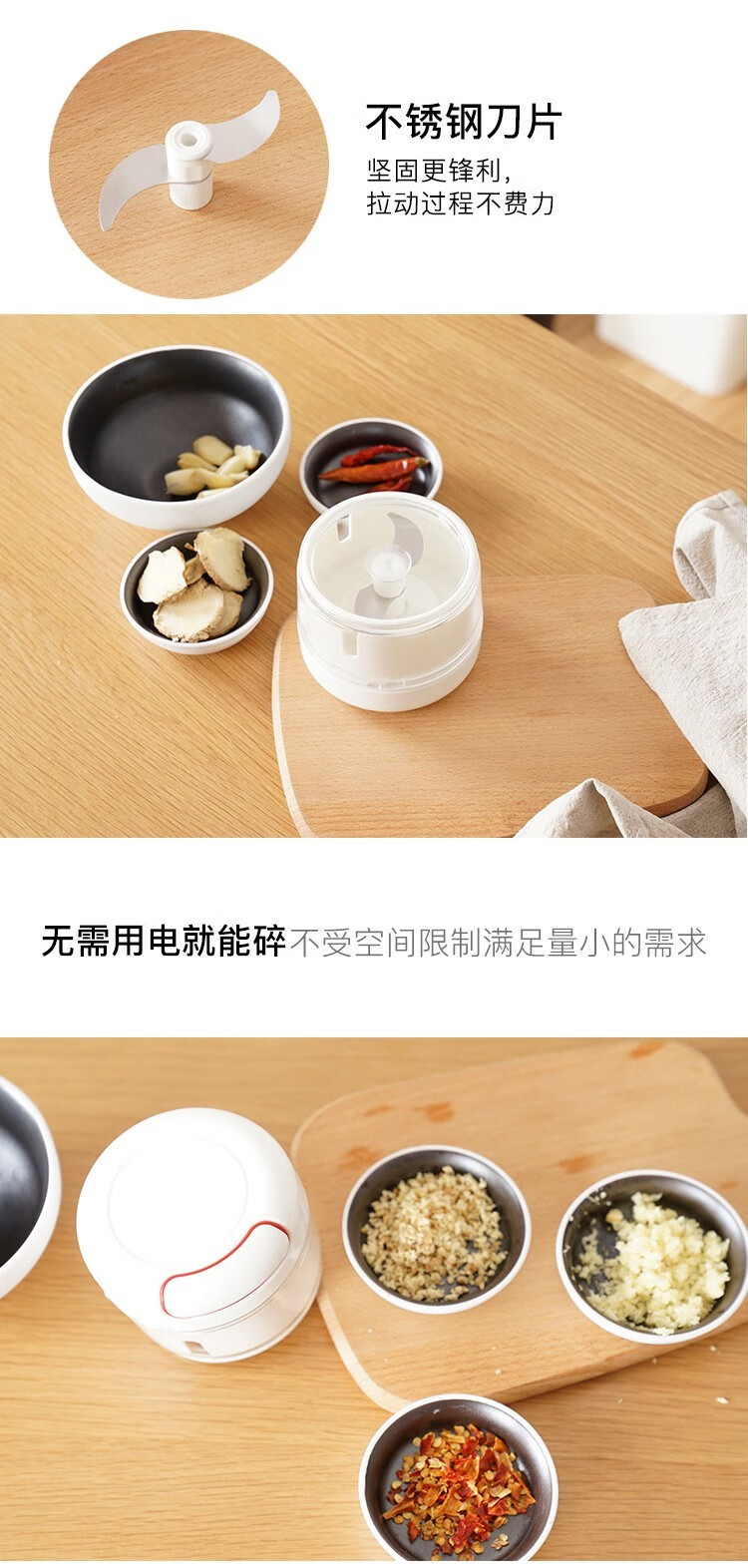 不锈钢刀片

坚固更锋利，
拉动过程不费力

无需用电就能碎不受空间限制满足量小的需求