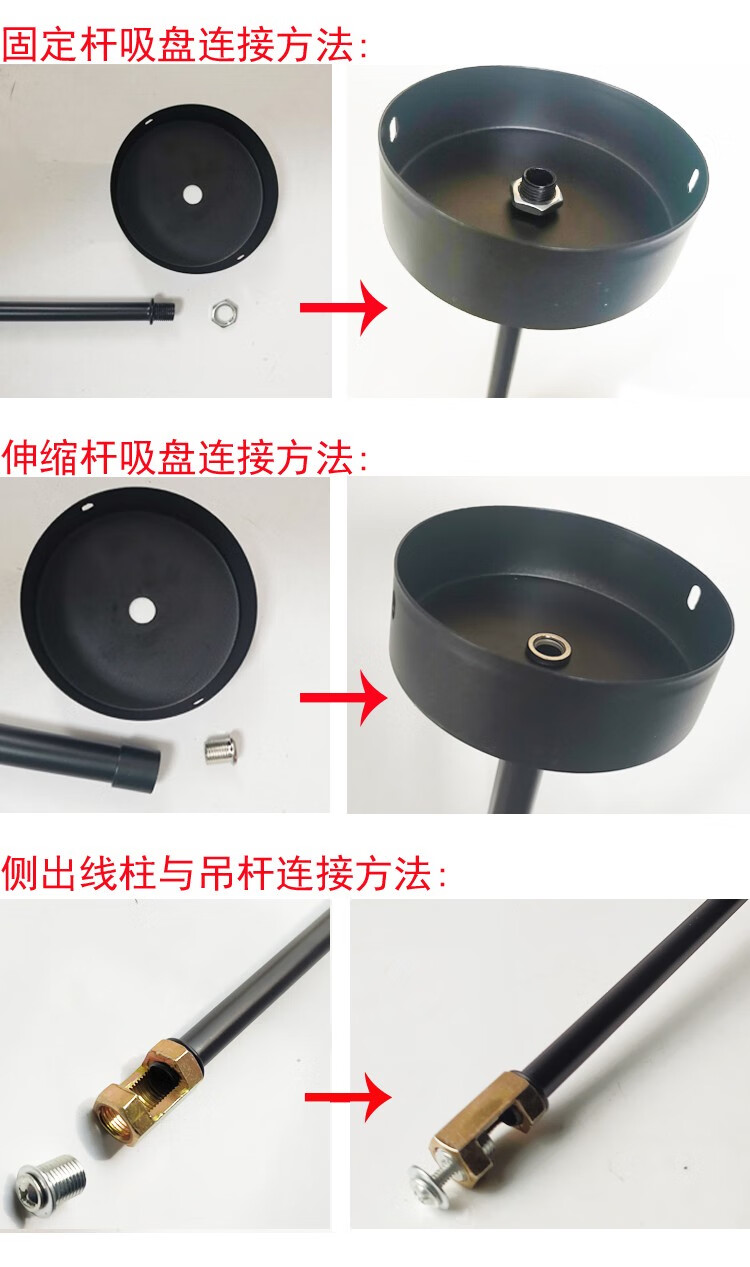 固定杆吸盘连接方法：

伸缩杆吸盘连接方法：

侧出线柱与吊杆连接方法：