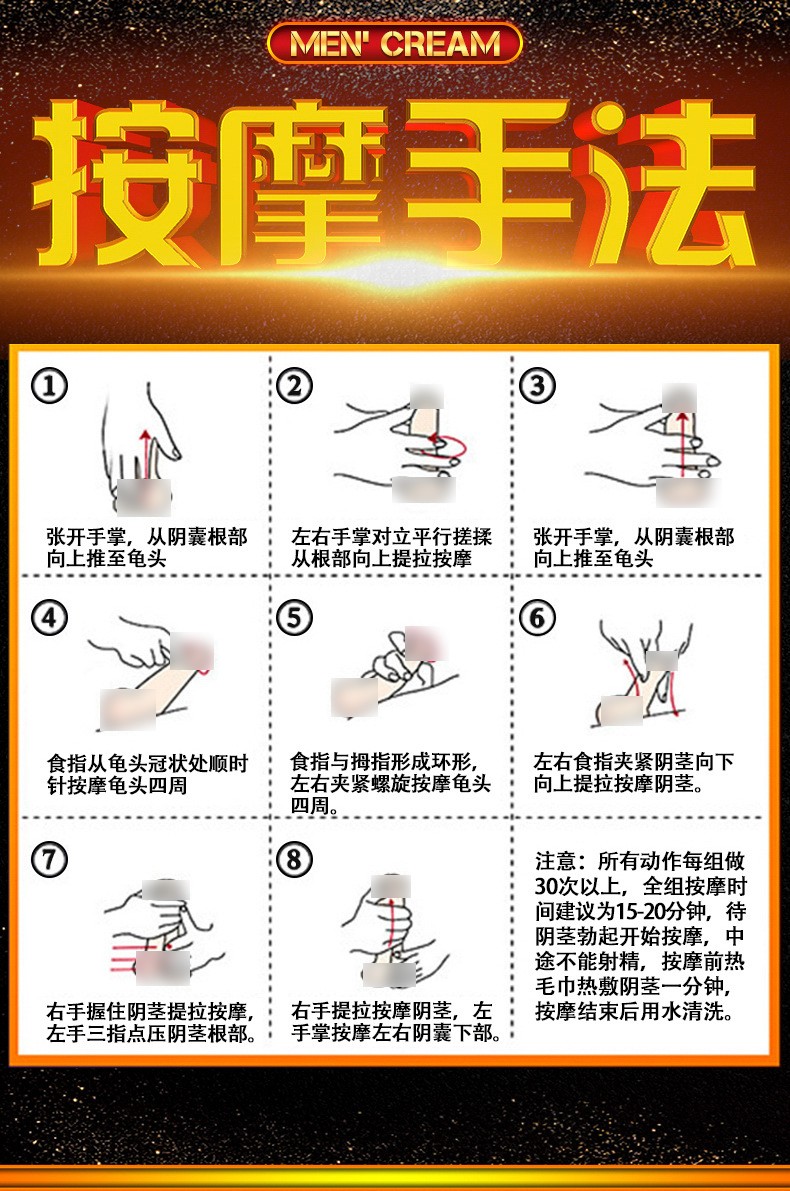 MEN' CREAM

按摩手法

①
张开手掌，从阴囊根部向上推至龟头

②
左右手掌对立平行搓揉从根部向上提拉按摩

③
张开手掌，从阴囊根部向上推至龟头

④
食指从龟头冠状处顺时针按摩龟头四周

⑤
食指与拇指形成环形，左右夹紧螺旋按摩龟头四周。

⑥
左右食指夹紧阴茎向下向上提拉按摩阴茎。

⑦
右手握住阴茎提拉按摩，左手三指点压阴茎根部。

⑧
右手提拉按摩阴茎，左手掌按摩左右阴囊下部。

注意：所有动作每组做30次以上，全组按摩时间建议为15-20分钟，待阴茎勃起开始按摩，中途不能射精，按摩前热毛巾热敷阴茎一分钟，按摩结束后用水清洗。