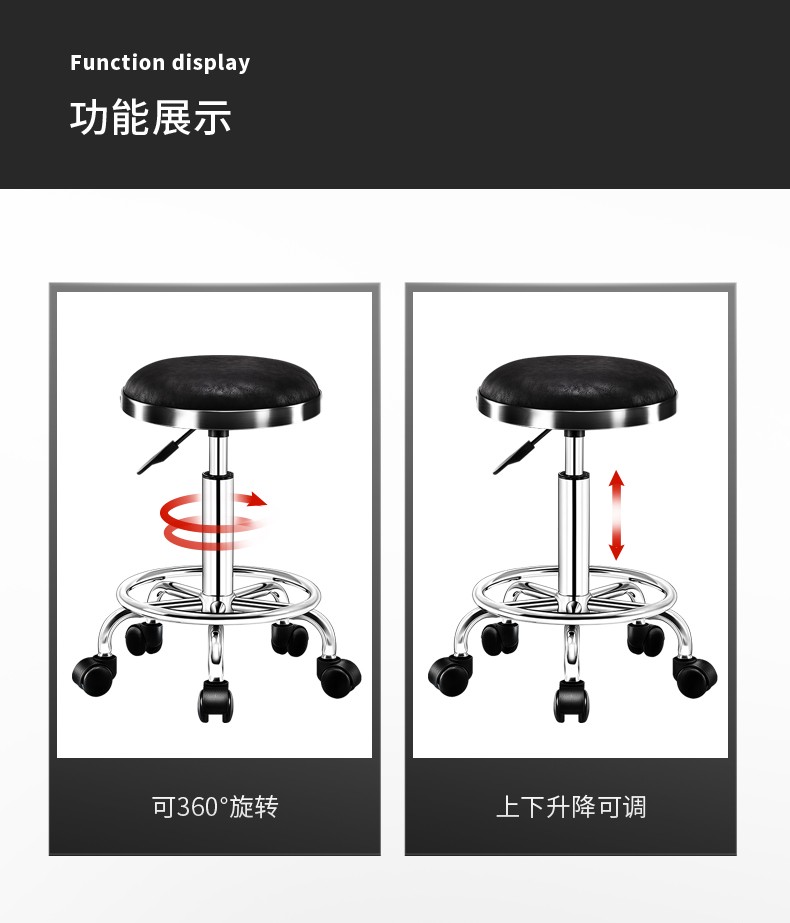 Function display

功能展示

可360°旋转

上下升降可调