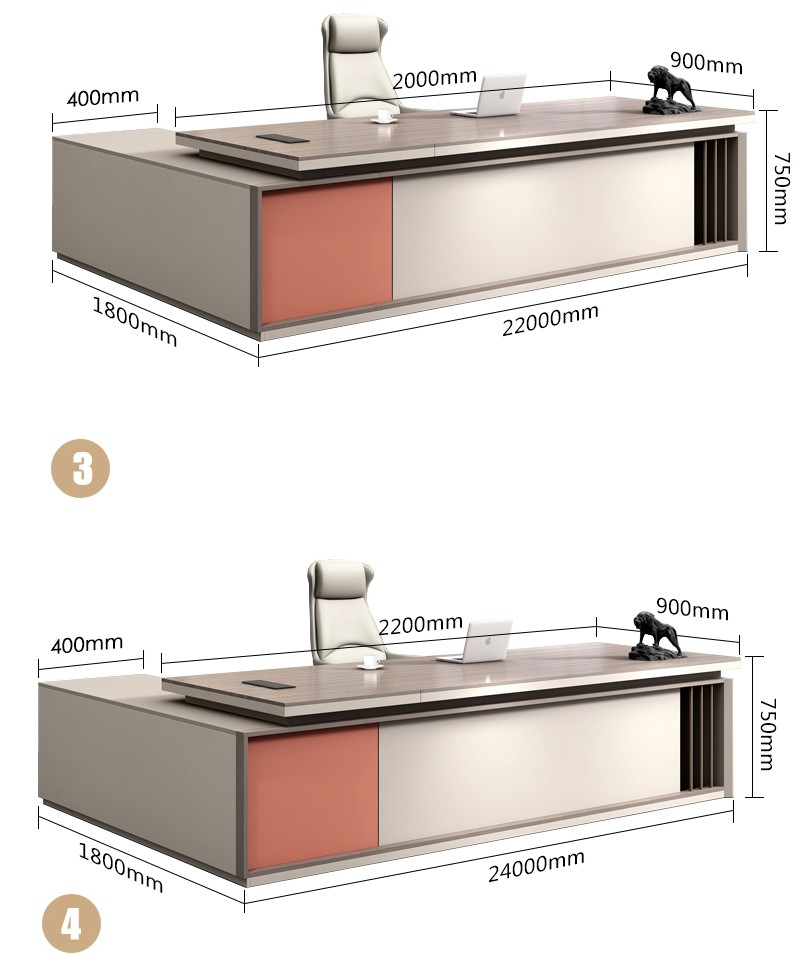 400mm
2000mm
900mm
750mm
1800mm
22000mm

3

400mm
2200mm
900mm
750mm
1800mm
24000mm

4