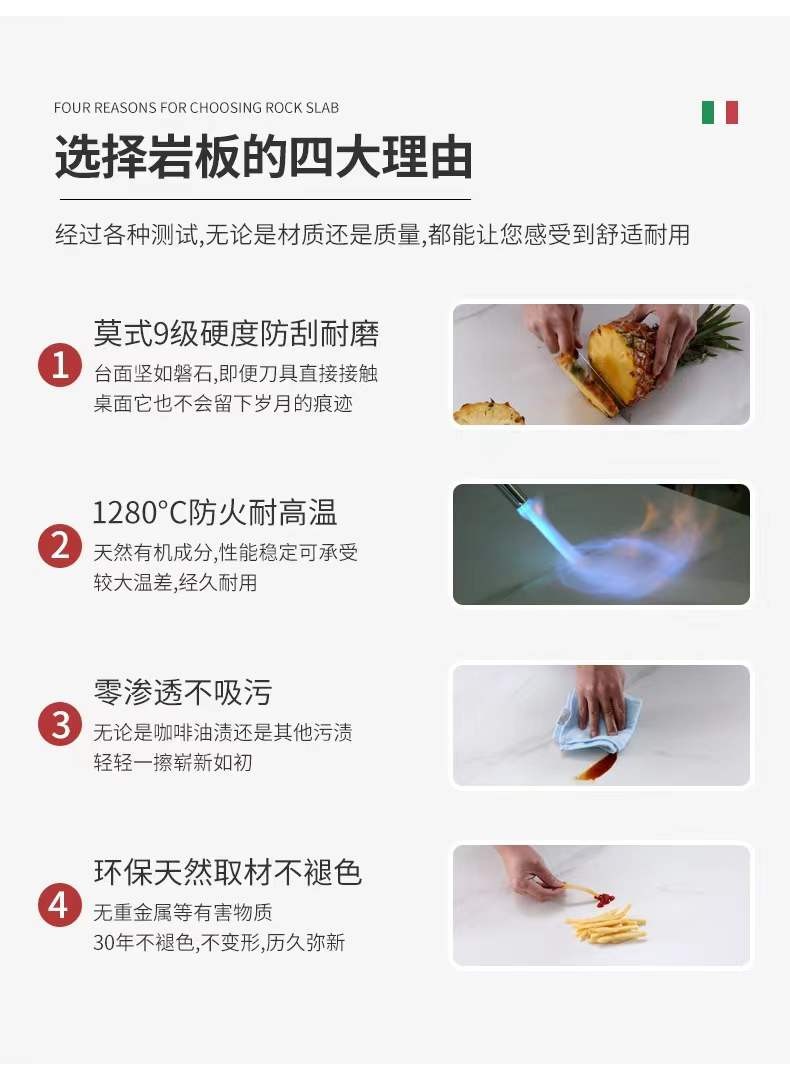 FOUR REASONS FOR CHOOSING ROCK SLAB

选择岩板的四大理由

经过各种测试,无论是材质还是质量,都能让您感受到舒适耐用

1
莫式9级硬度防刮耐磨
台面坚如磐石,即便刀具直接接触桌面它也不会留下岁月的痕迹

2
1280°C防火耐高温
天然有机成分,性能稳定可承受较大温差,经久耐用

3
零渗透不吸污
无论是咖啡油渍还是其他污渍轻轻一擦崭新如初

4
环保天然取材不褪色
无重金属等有害物质
30年不褪色,不变形,历久弥新