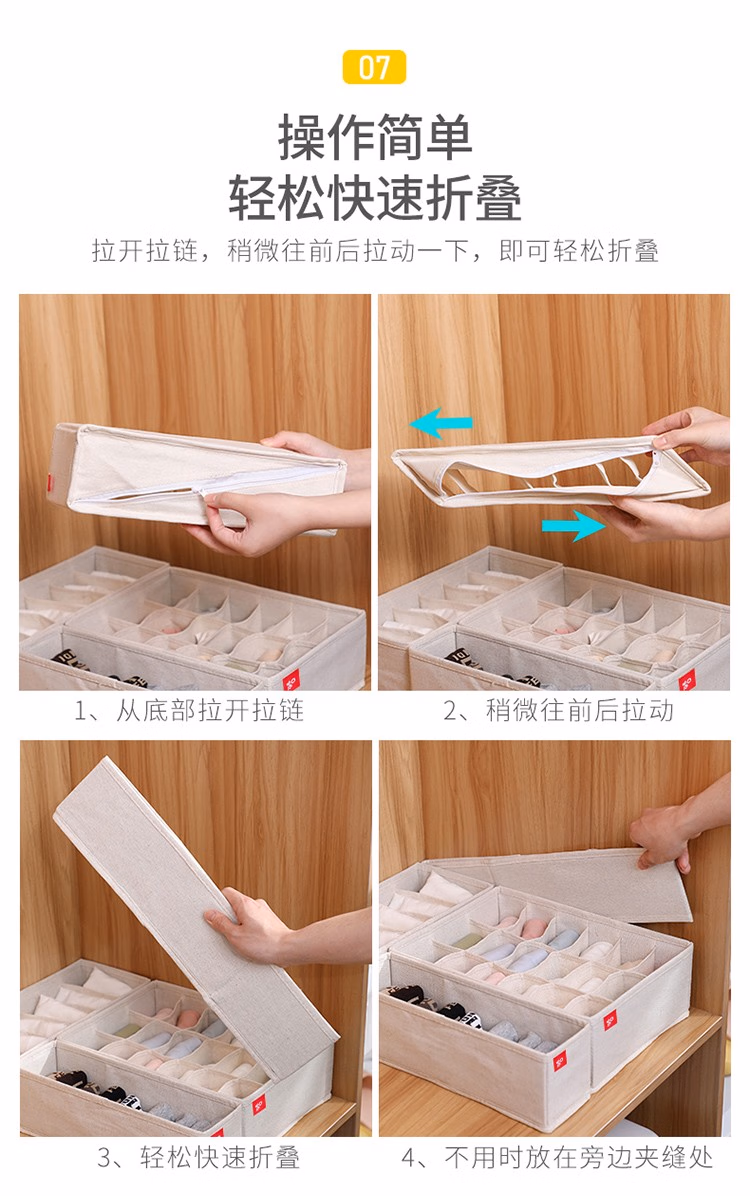 07

操作简单
轻松快速折叠

拉开拉链，稍微往前后拉动一下，即可轻松折叠

1、从底部拉开拉链

2、稍微往前后拉动

3、轻松快速折叠

4、不用时放在旁边夹缝处